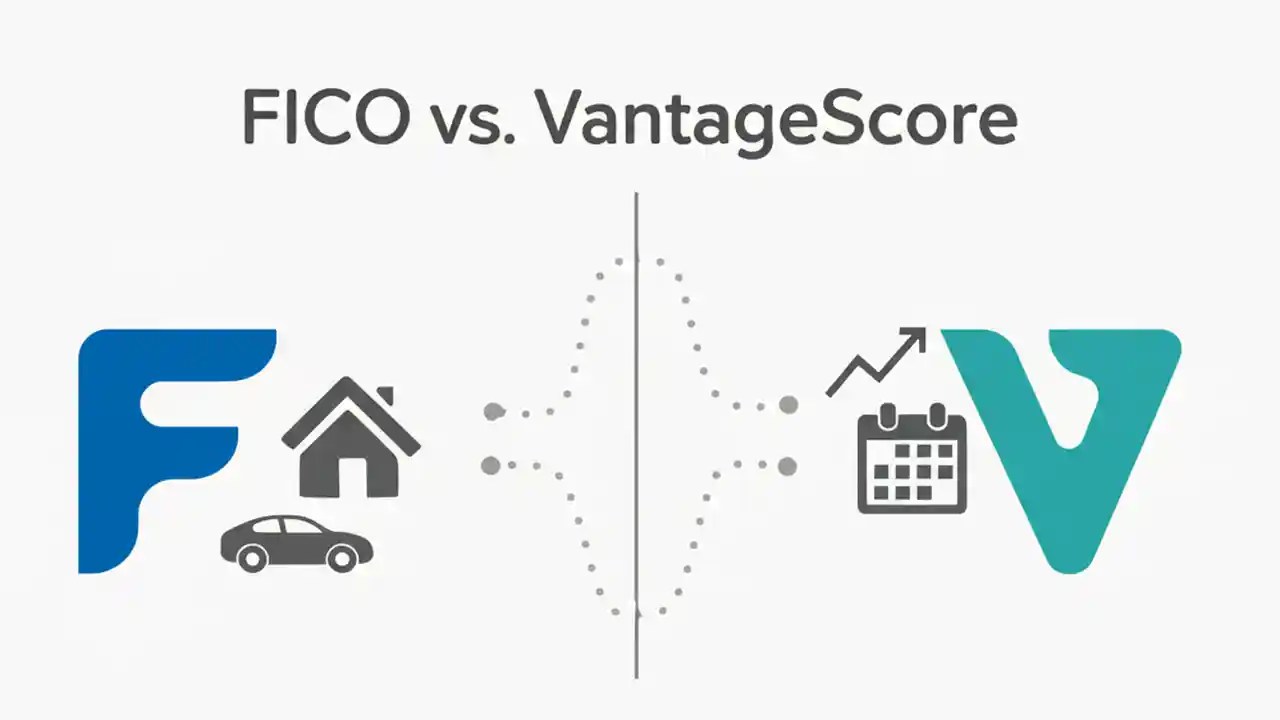 FICO vs. VantageScore

F

V