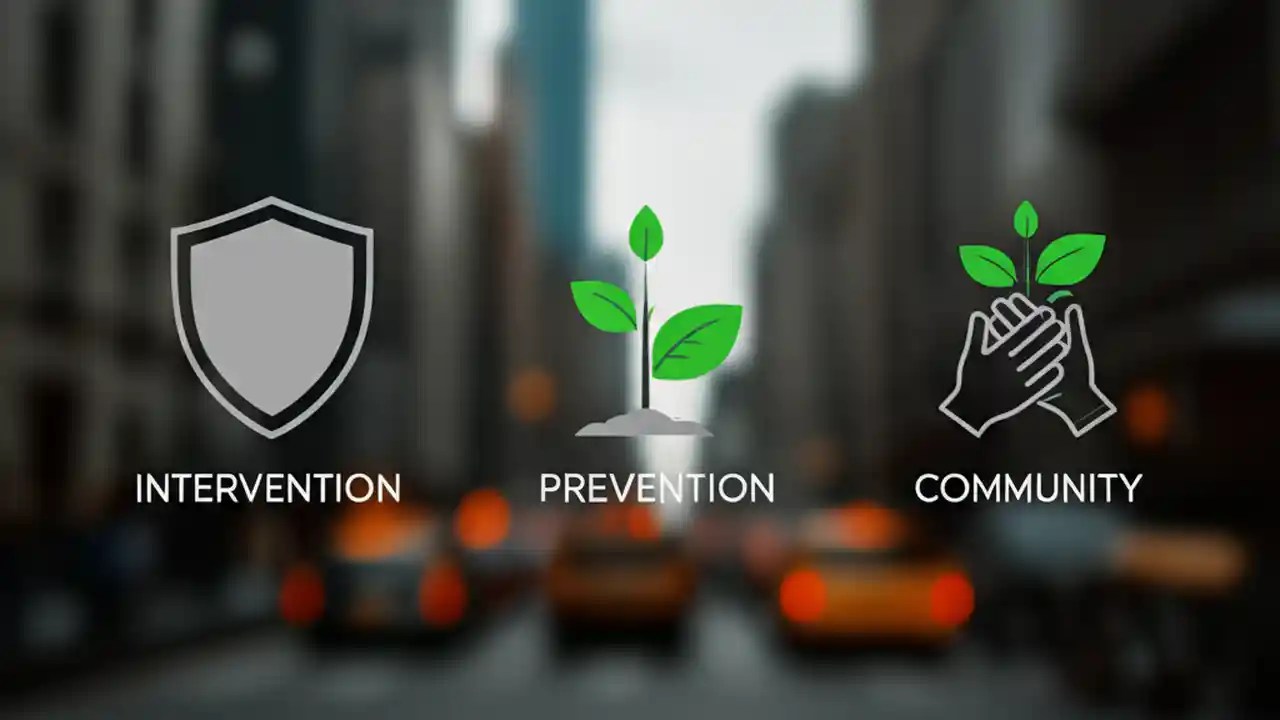 INTERVENTION

PREVENTION

COMMUNITY