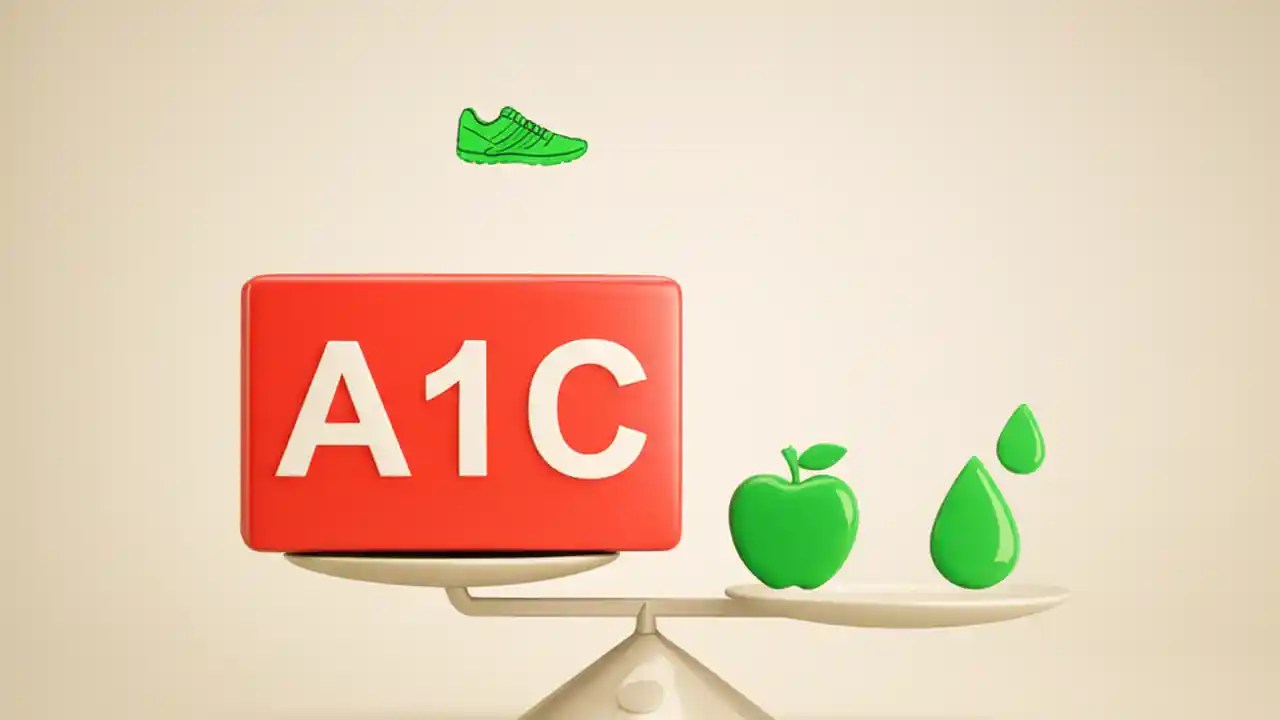 A1C