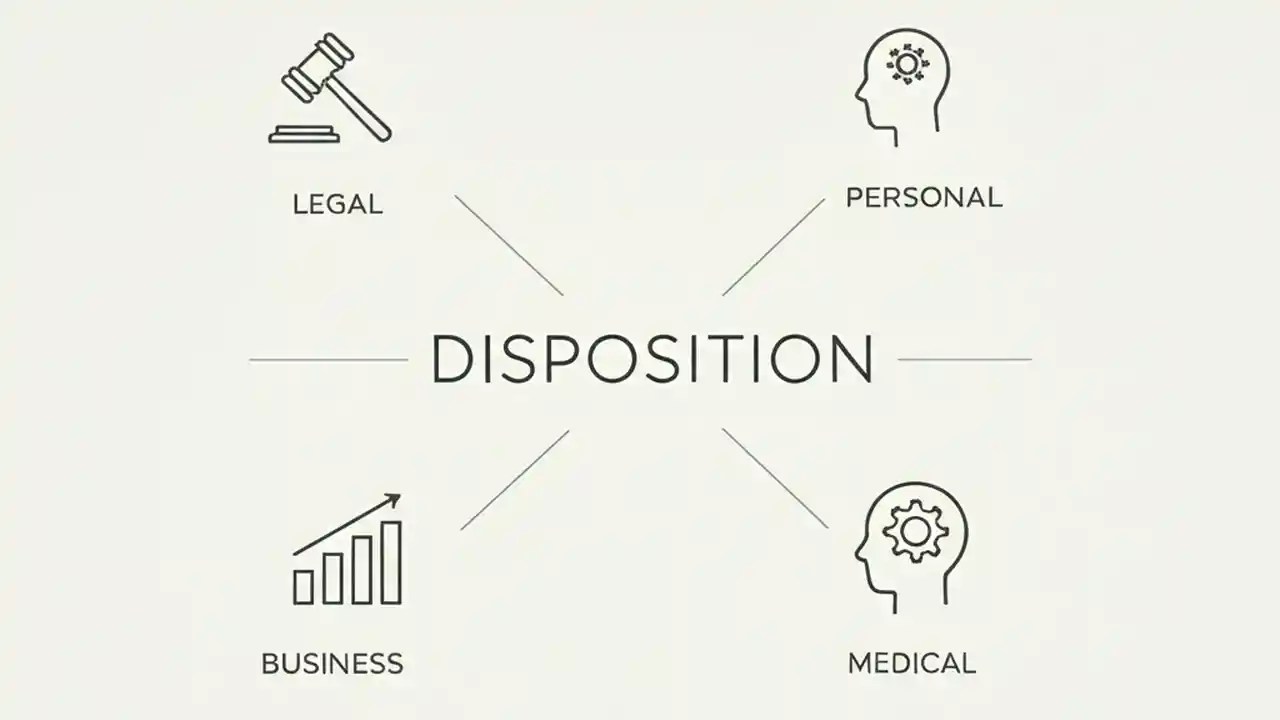 LEGAL

PERSONAL

DISPOSITION

BUSINESS

MEDICAL