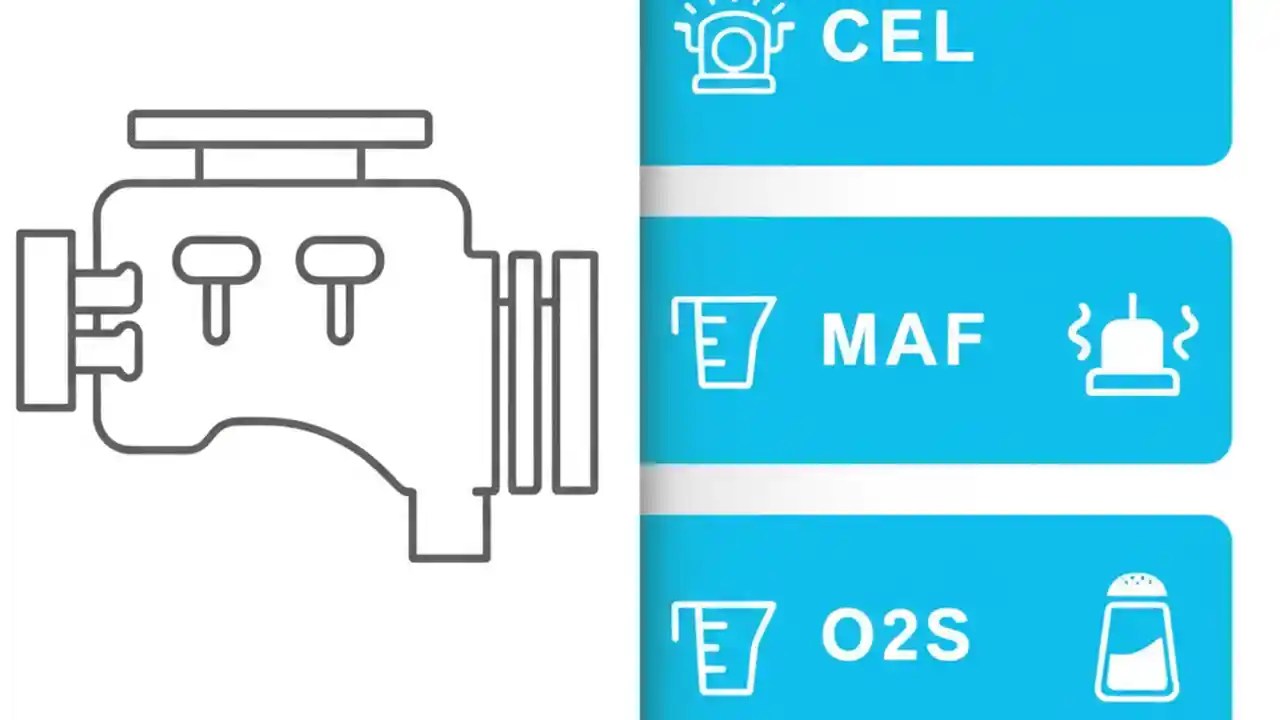 CEL

MAF

O2S