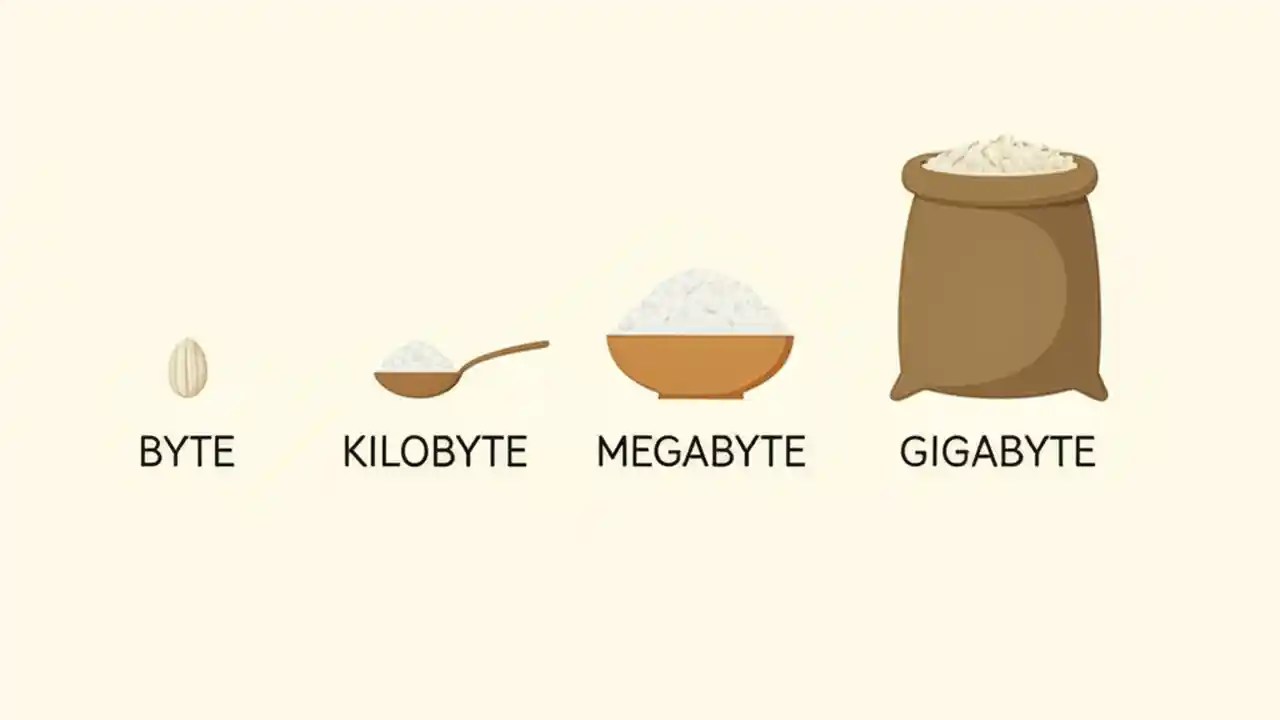 BYTE

KILOBYTE

MEGABYTE

GIGABYTE