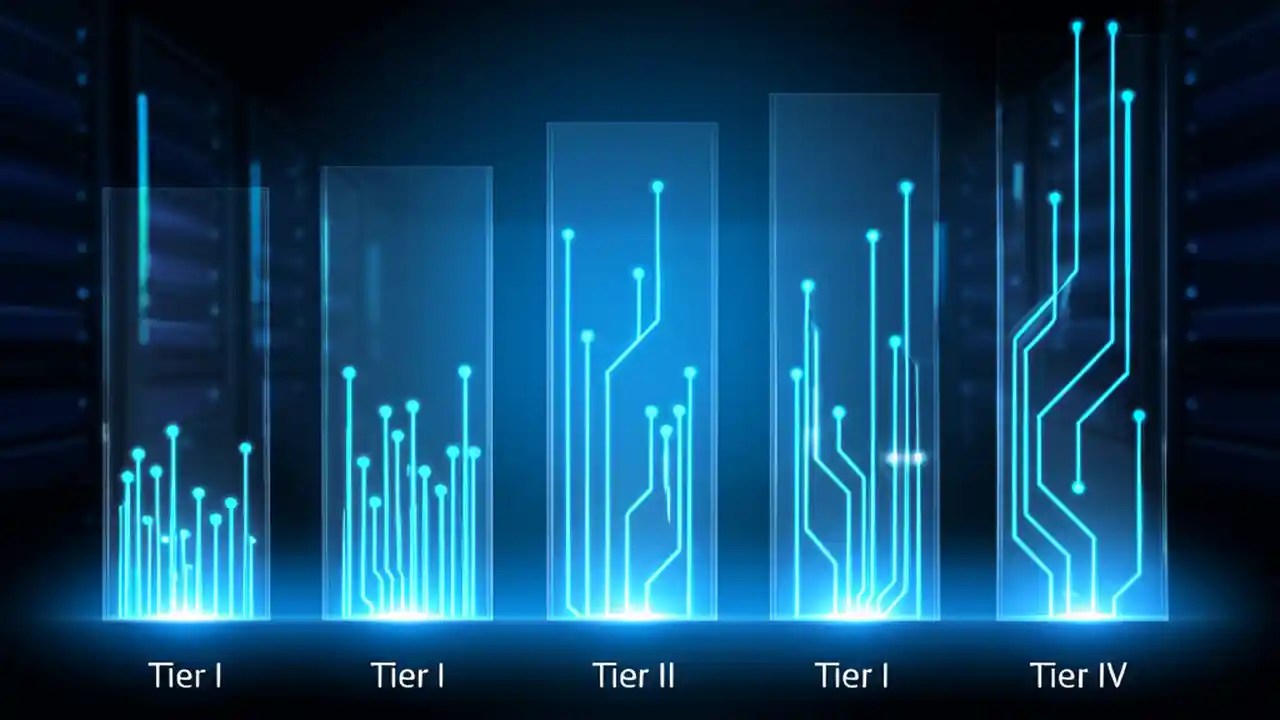 Tier I Tier I Tier II Tier I Tier IV