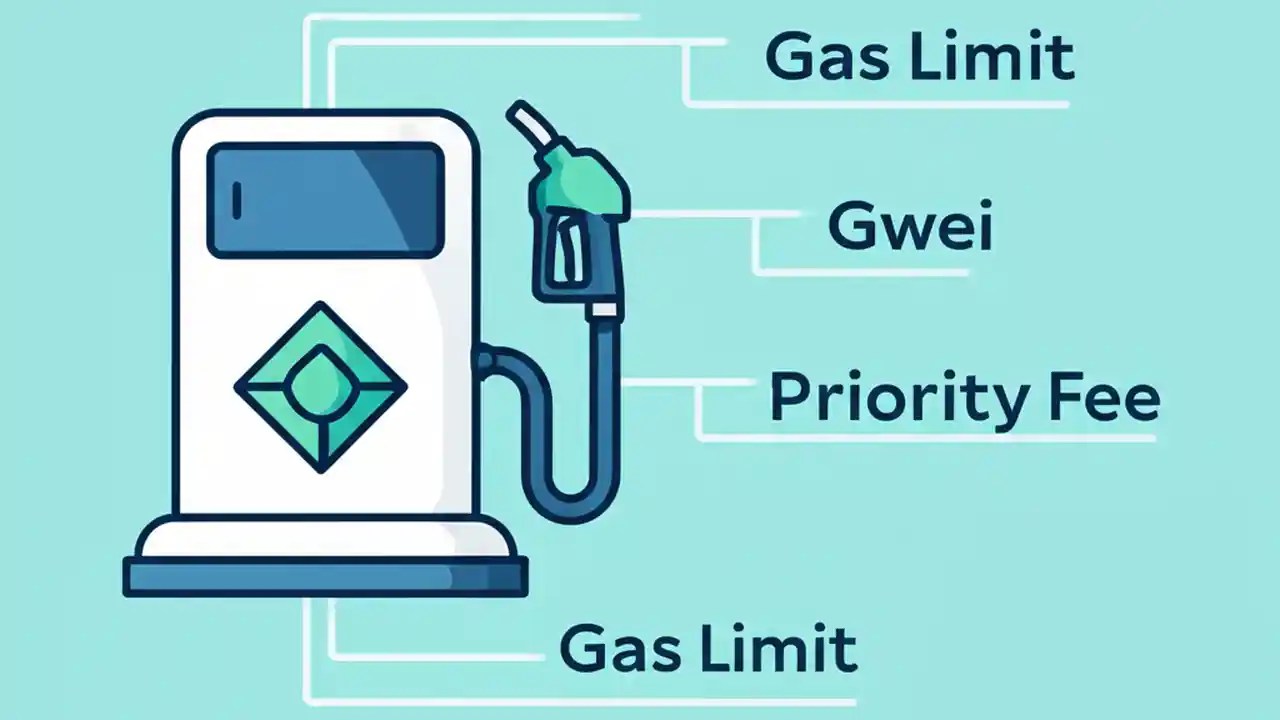 Gas Limit

Gwei

Priority Fee

Gas Limit