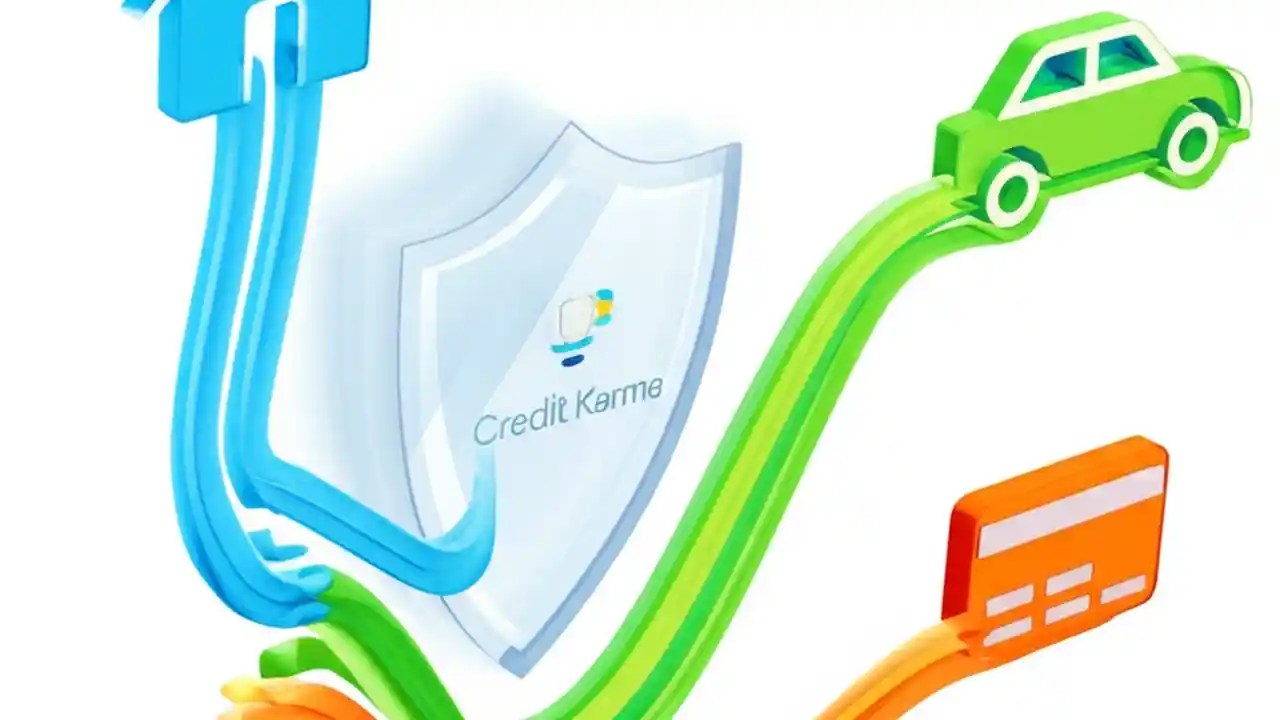 Credit Karme