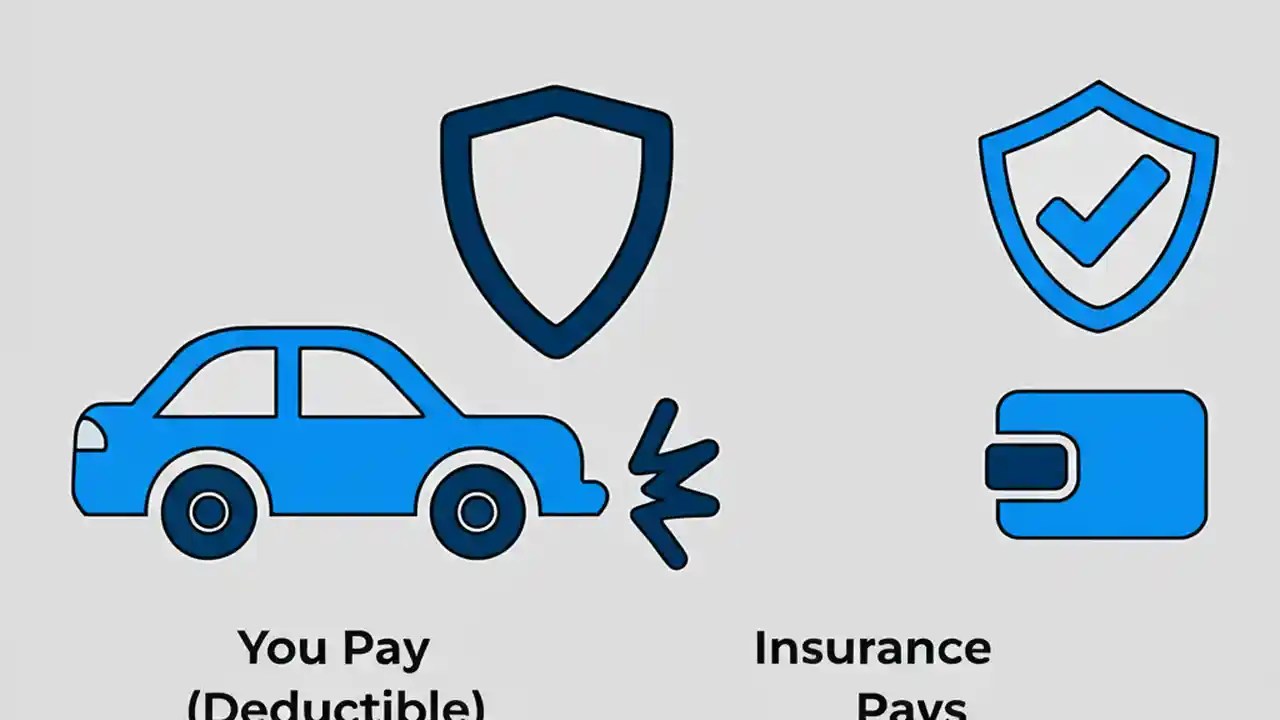 You Pay
(Deductible)

Insurance
Pays