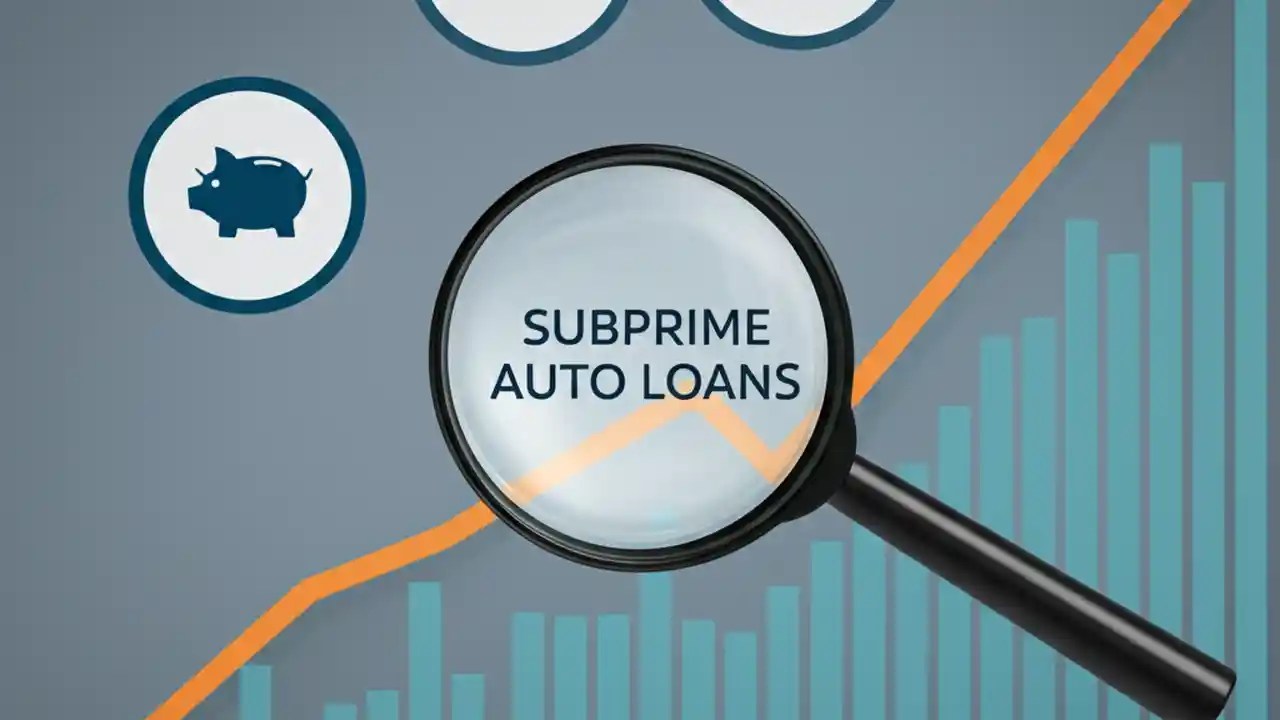 SUBPRIME
AUTO LOANS