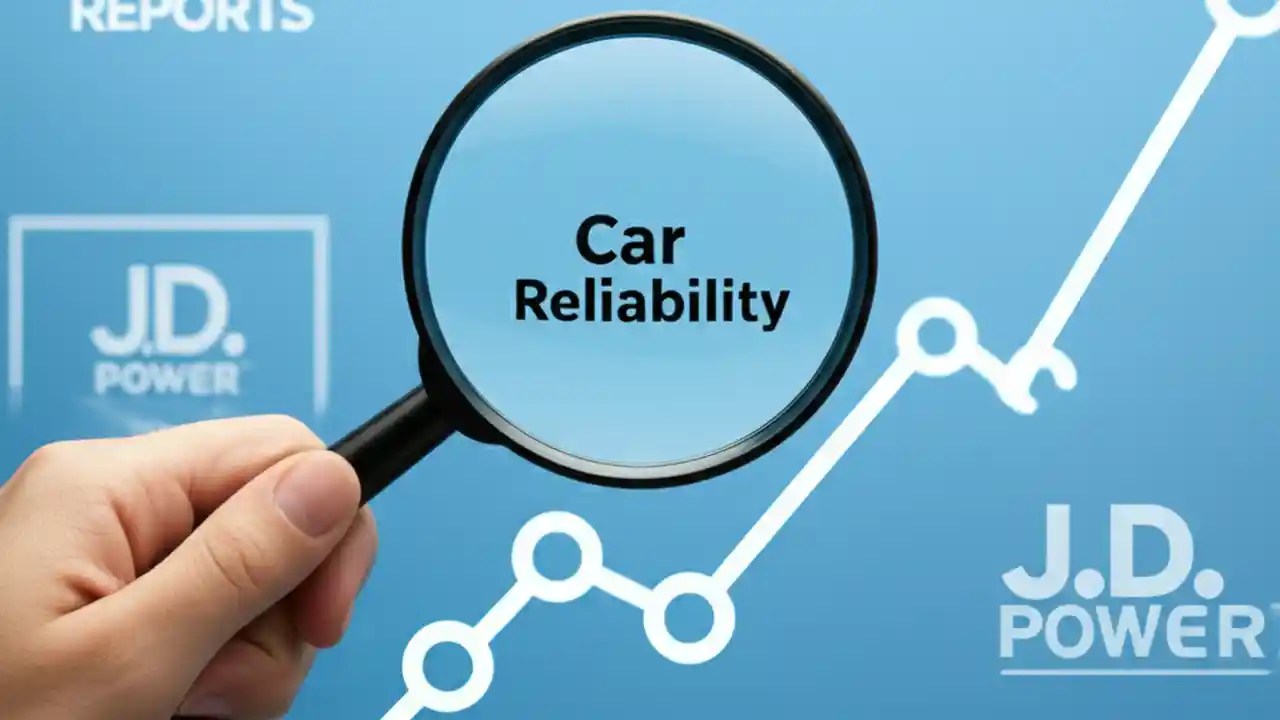 REPORTS

J.D.
POWER

Car
Reliability

J.D.
POWER