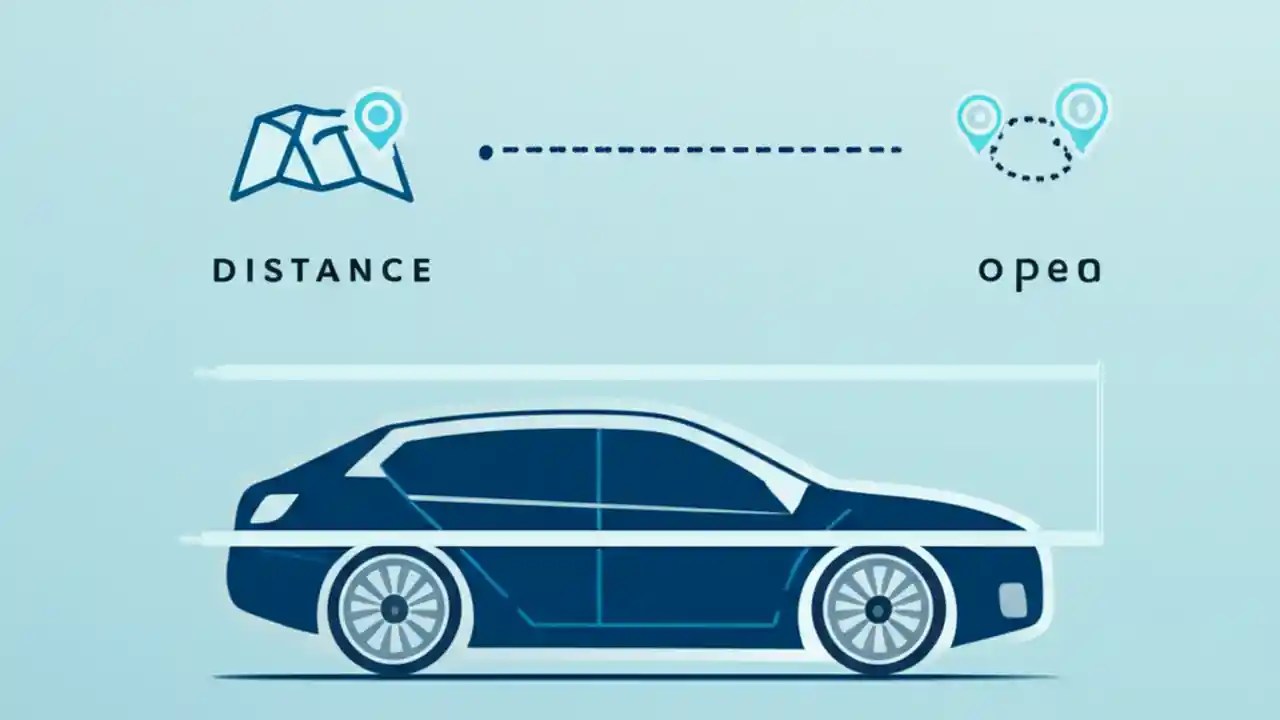 DISTANCE

opea