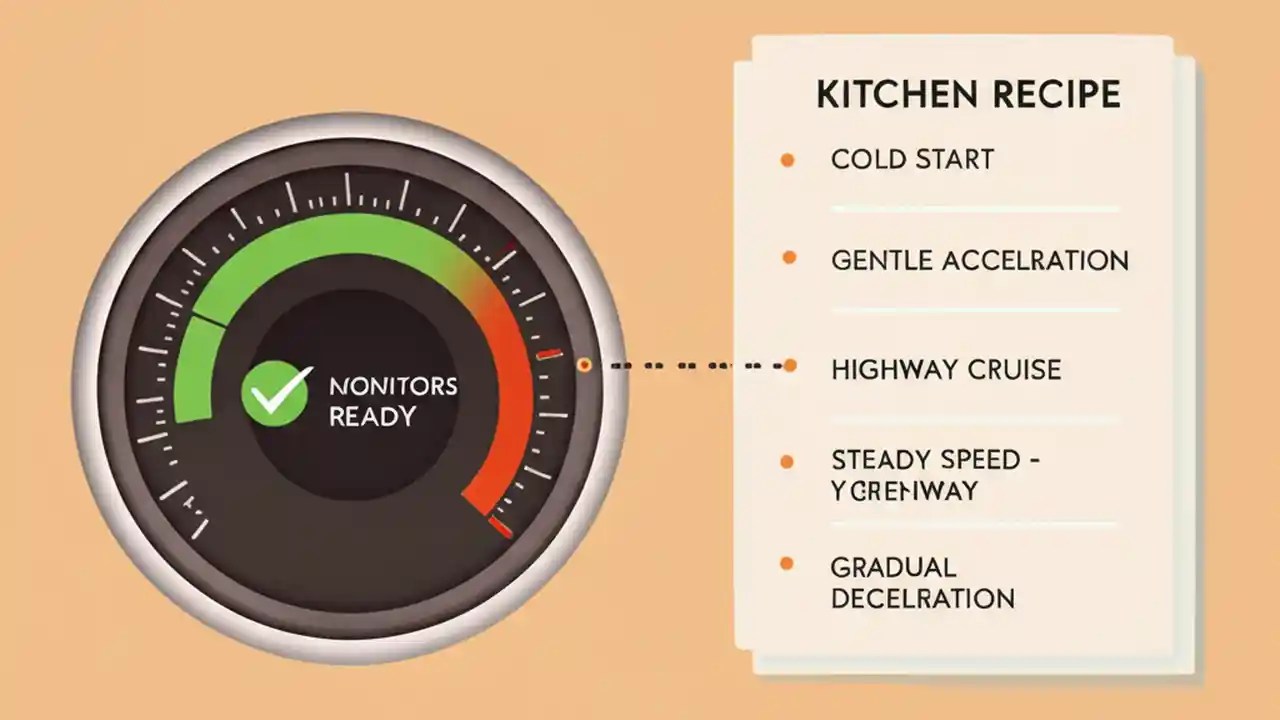 NONITORS READY

KITCHEN RECIPE

COLD START

GENTLE ACCELRATION

HIGHWAY CRUISE

STEADY SPEED - YGRENWAY

GRADUAL DECELRATION