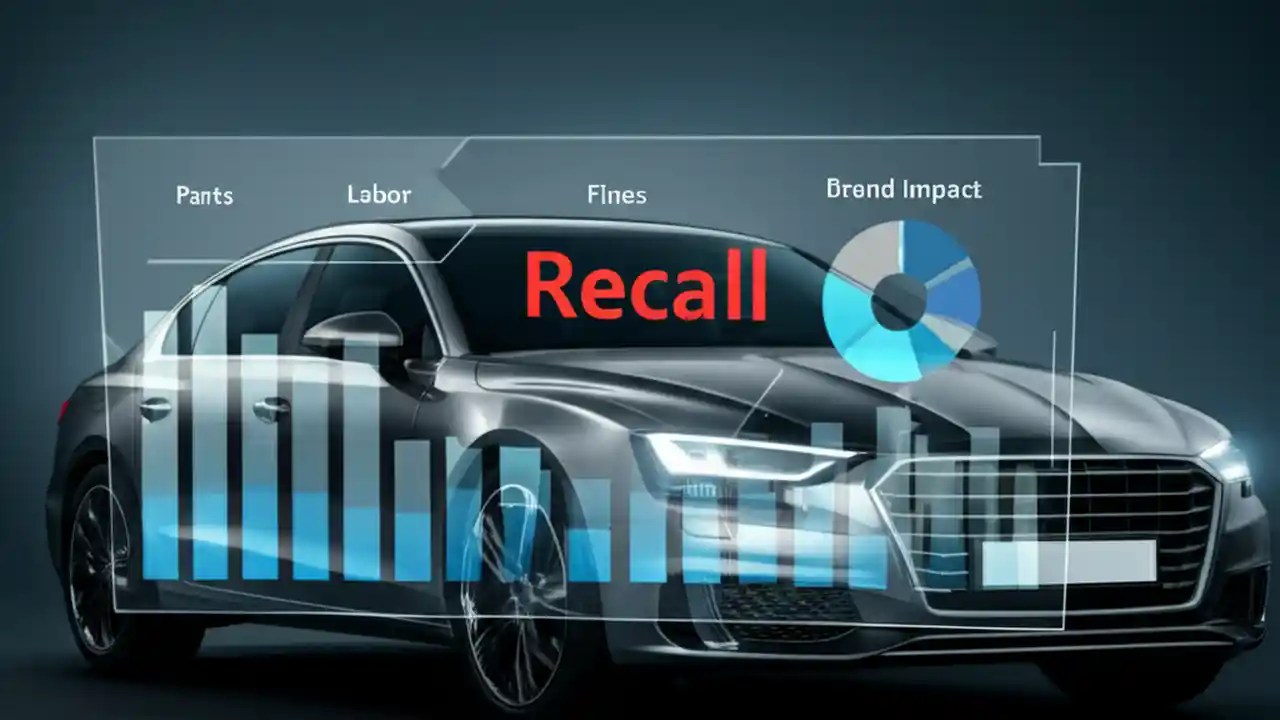 Pants

Labor

Fines

Brend Impact

Recall