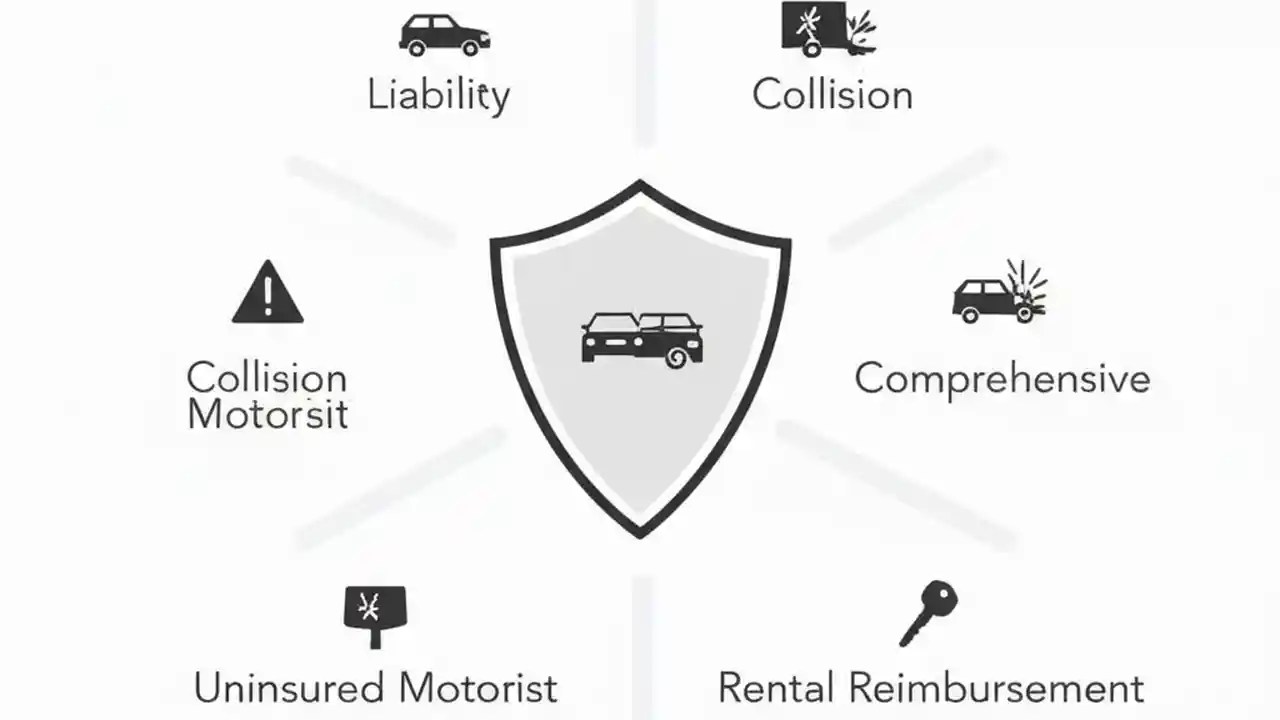 Liability

Collision

Collision Motorsit

Comprehensive

Uninsured Motorist

Rental Reimbursement