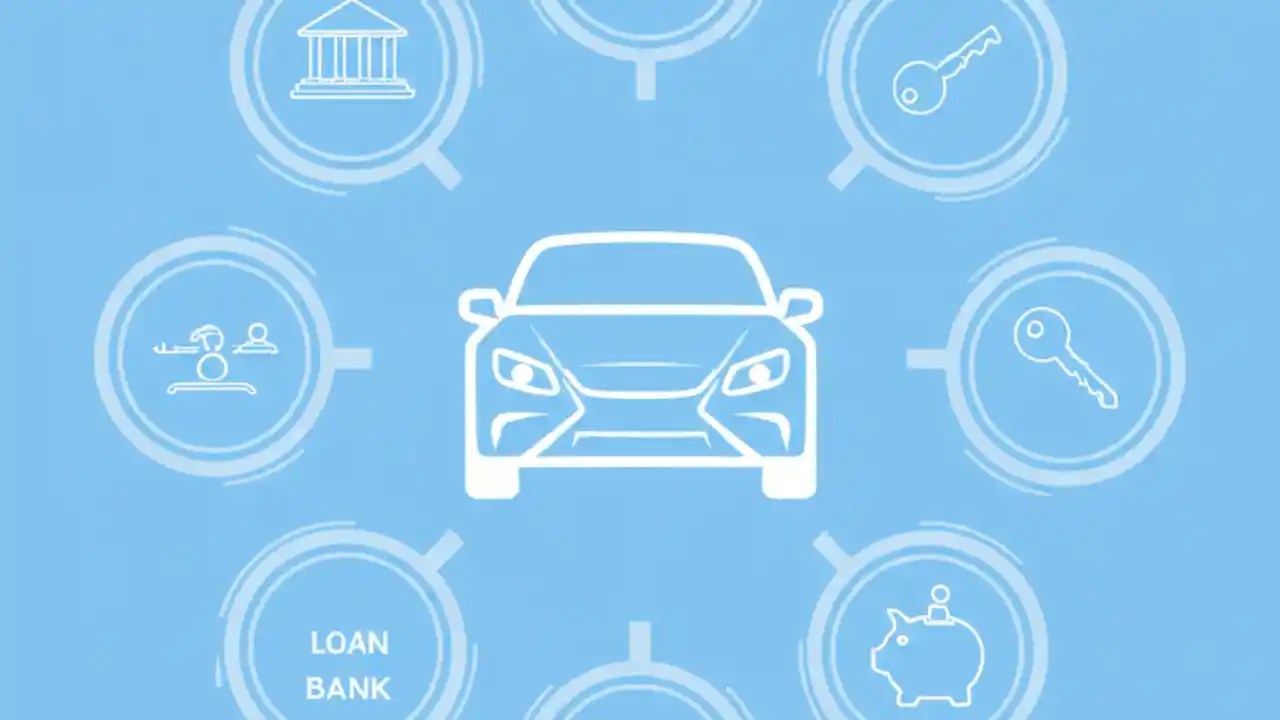 LOAN
BANK