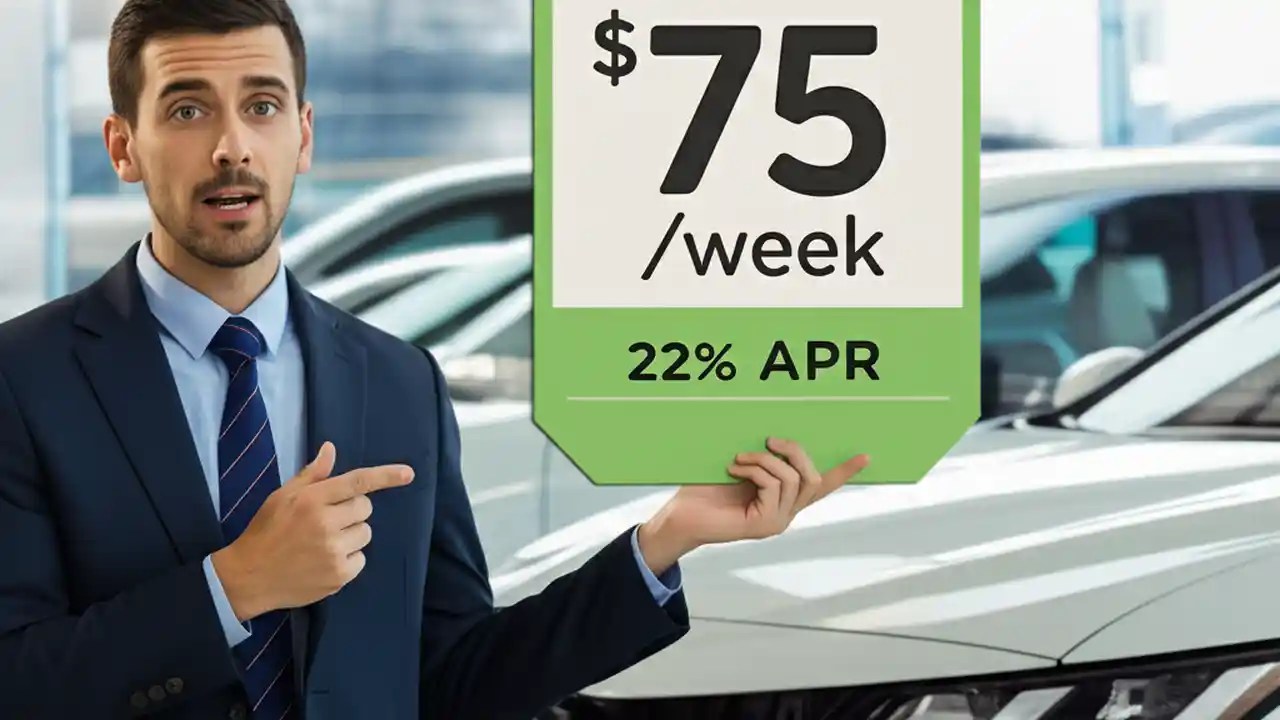 $75
/week

22% APR