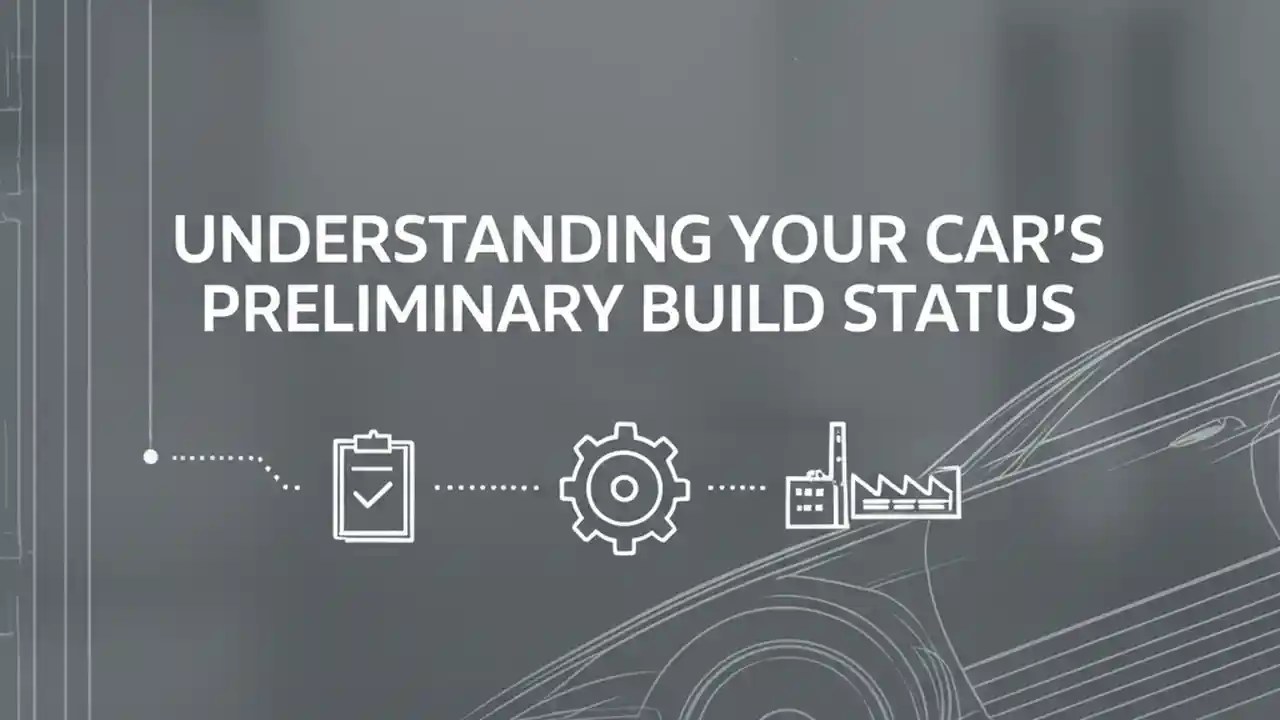 UNDERSTANDING YOUR CAR'S PRELIMINARY BUILD STATUS