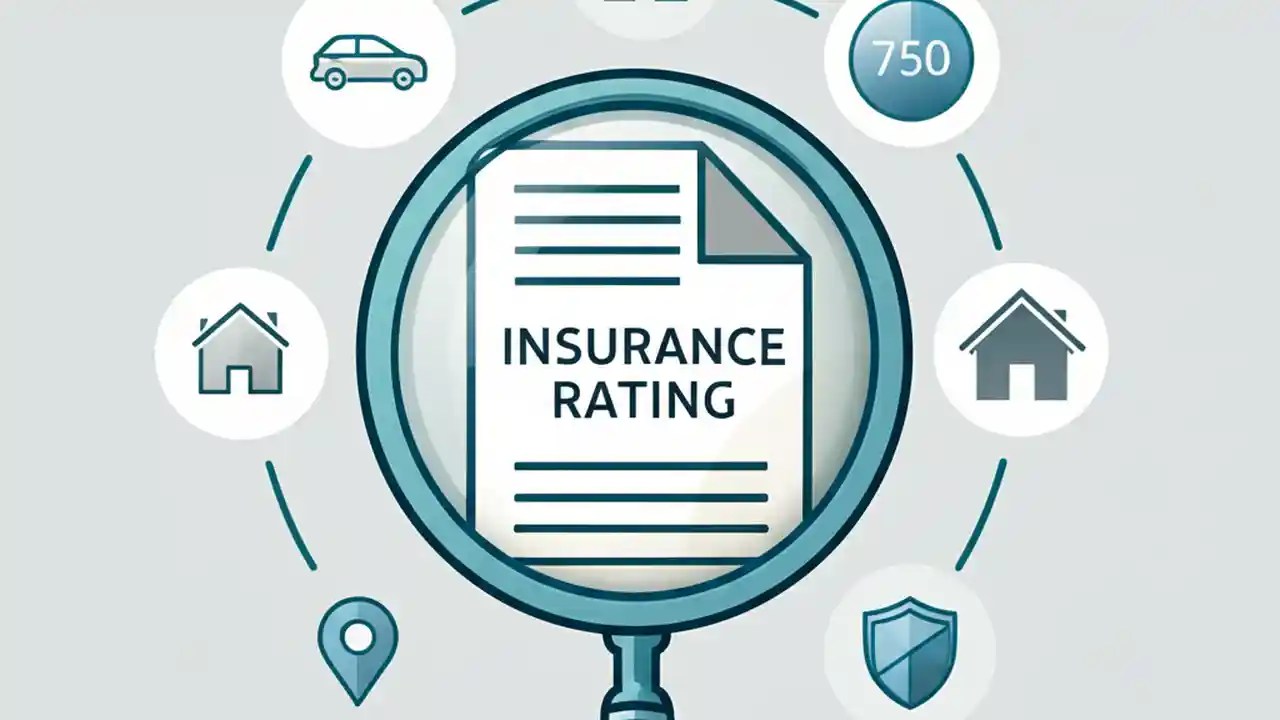 750

INSURANCE RATING