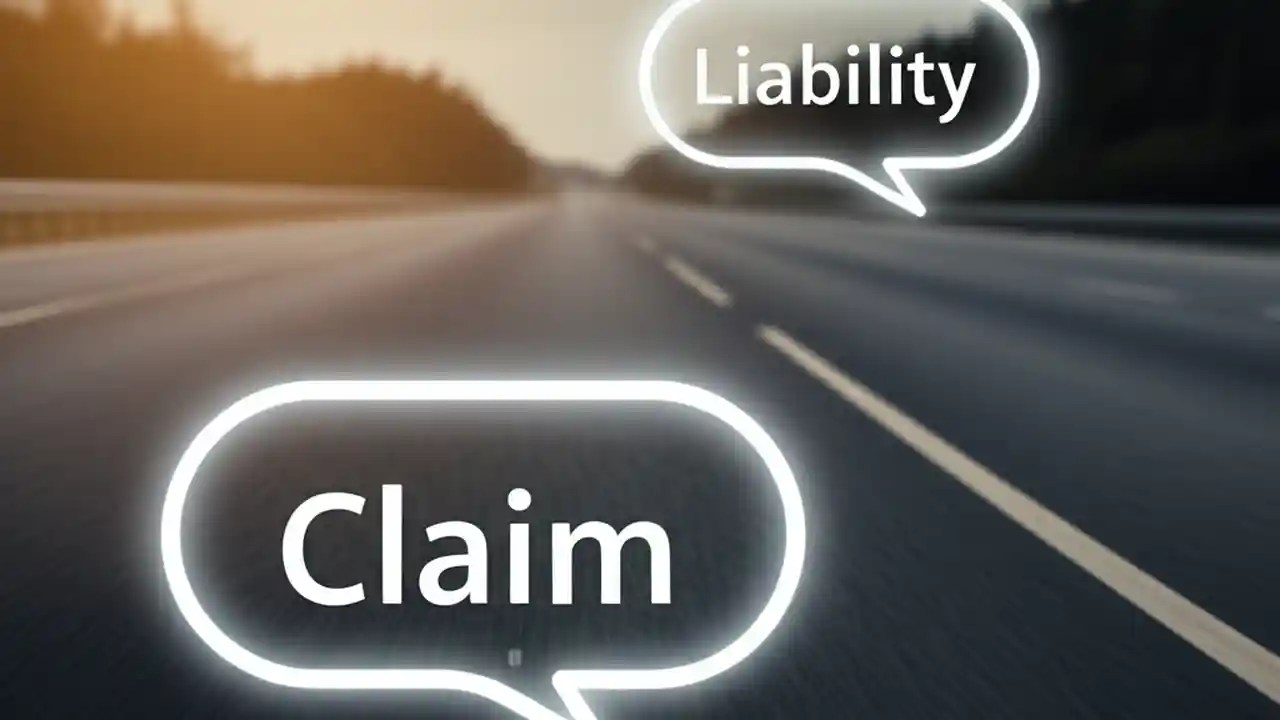 Liability

Claim