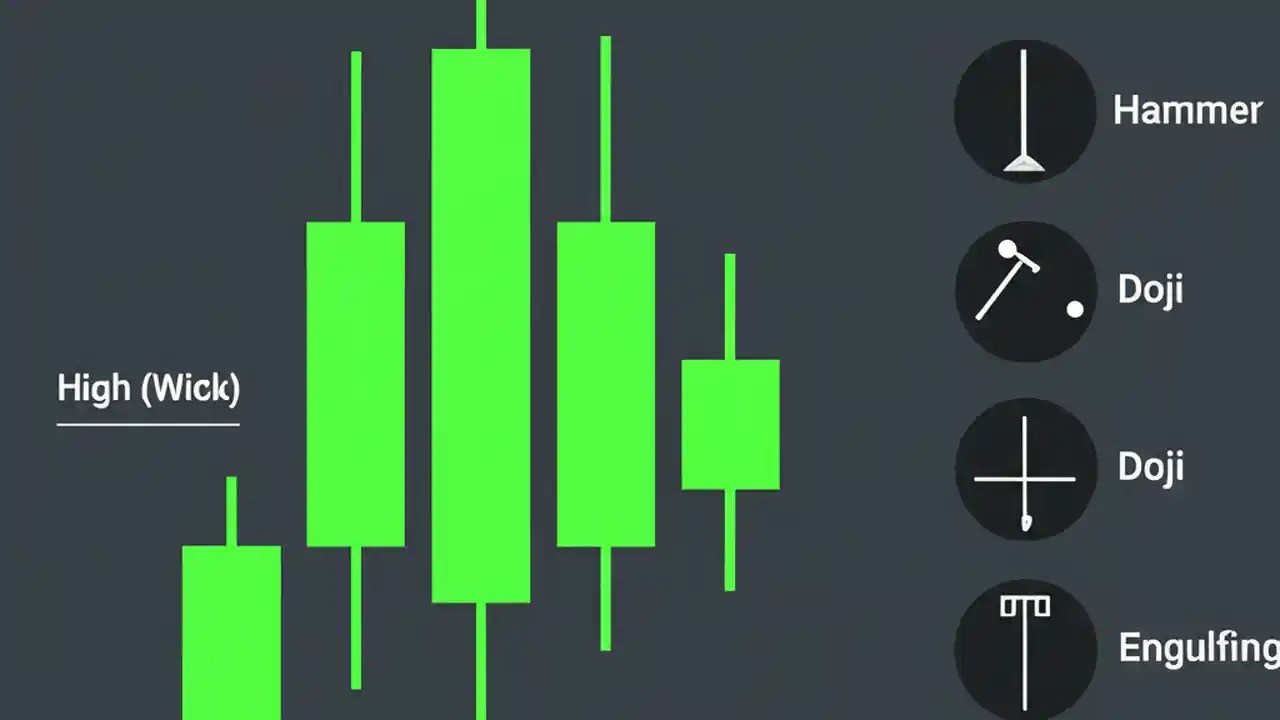 High (Wick)

Hammer

Doji

Doji

Engulfing