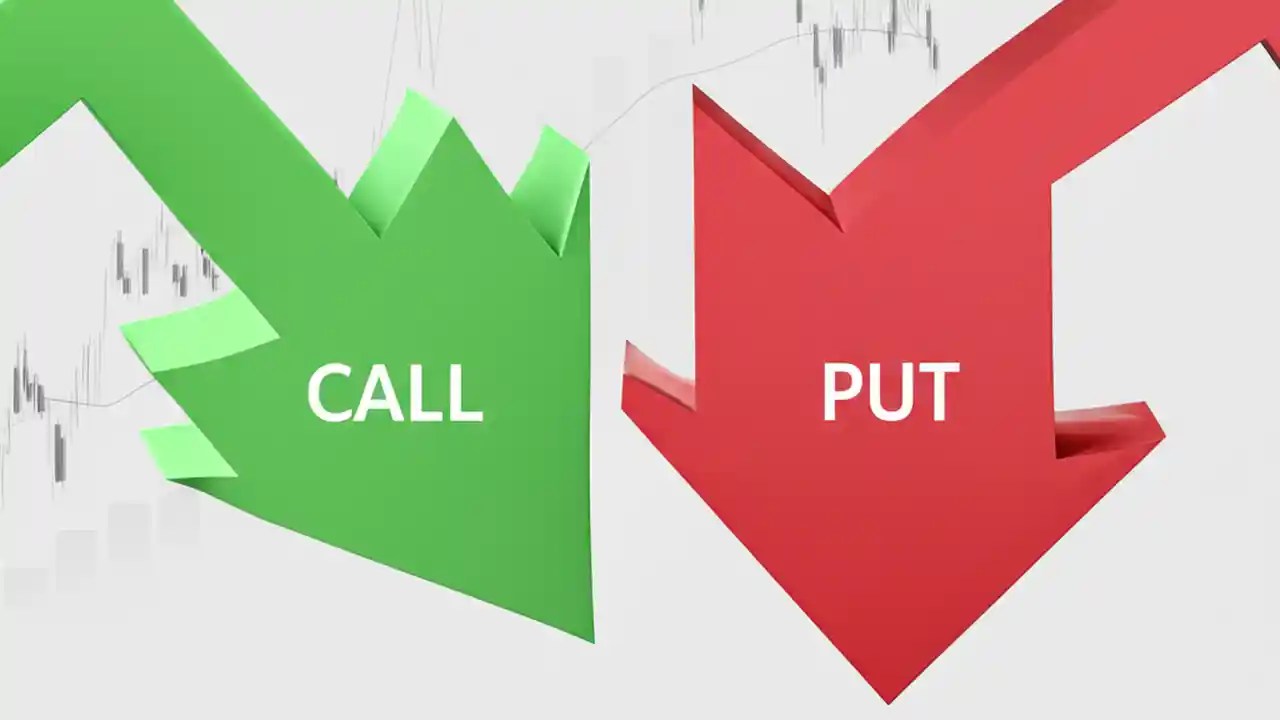 CALL

PUT