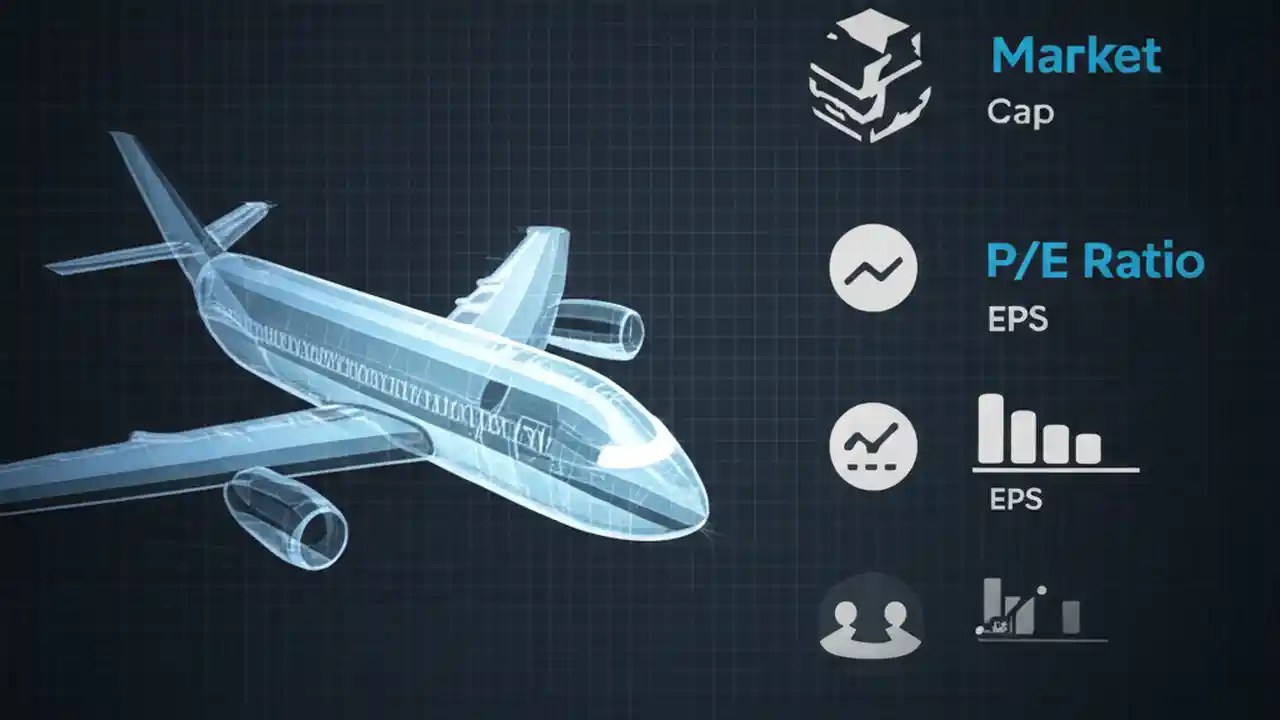 Market
Cap

P/E Ratio
EPS

EPS