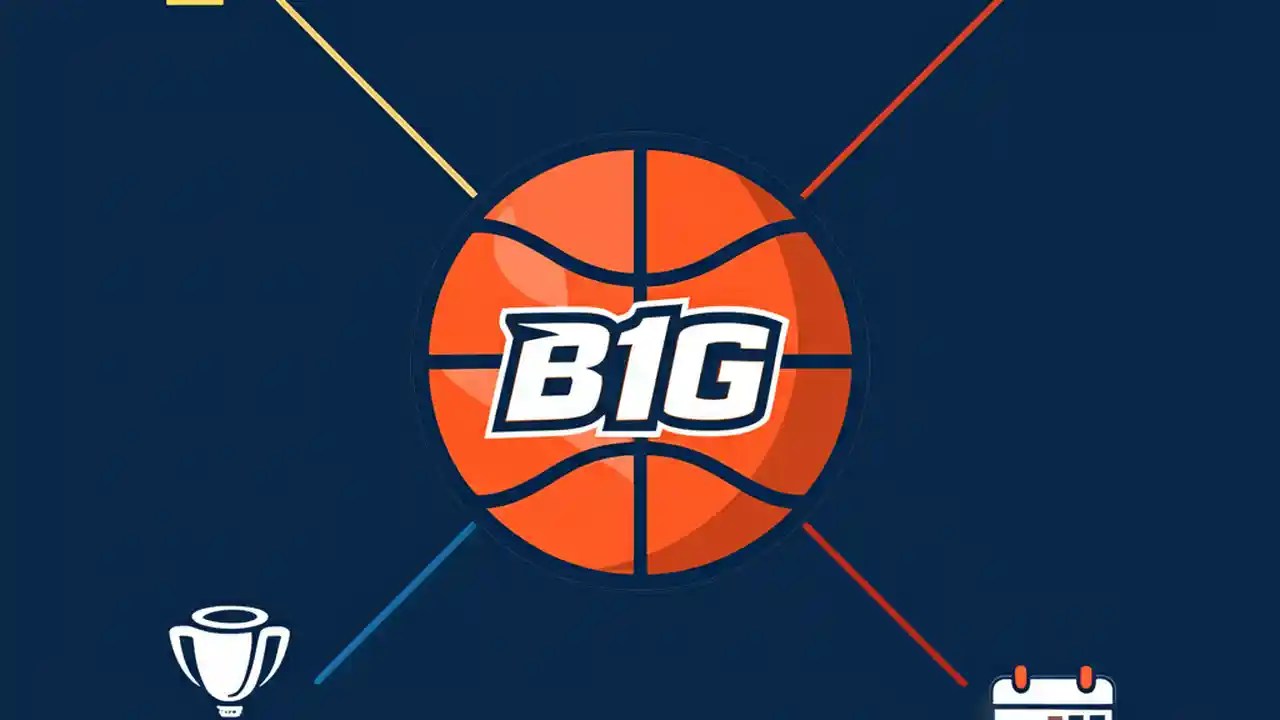 B1G