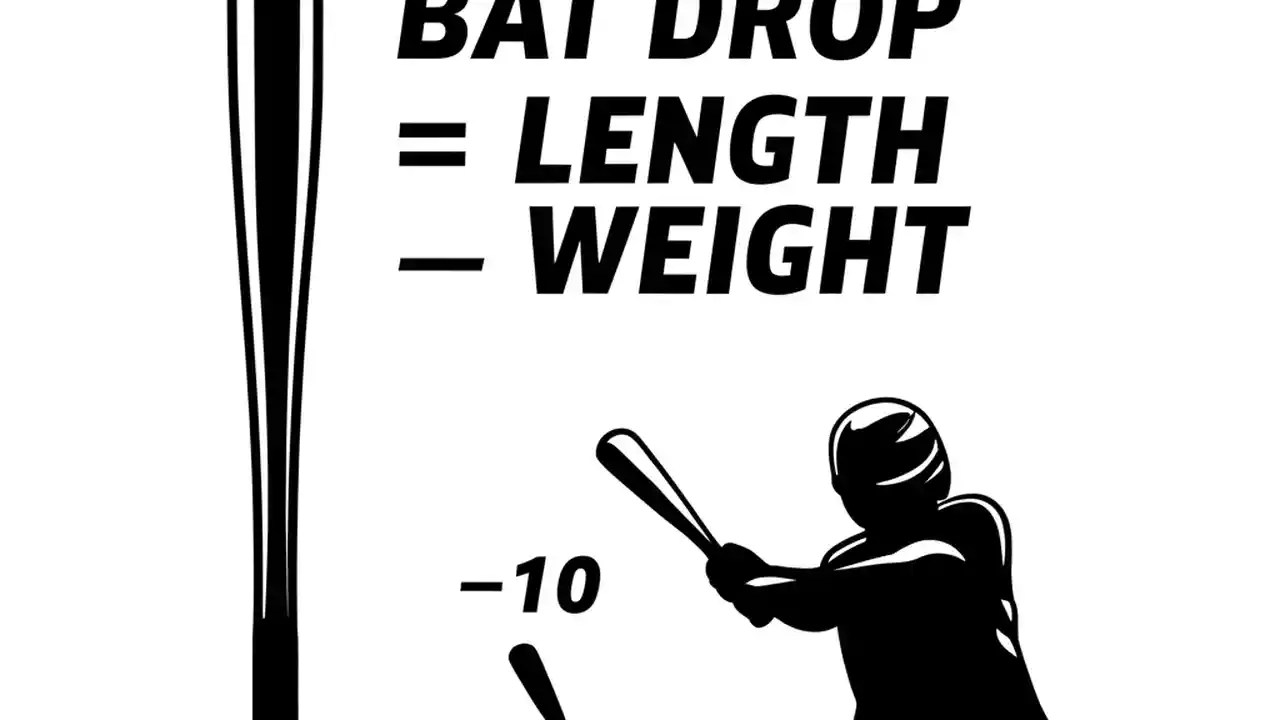 BAT DROP
= LENGTH
— WEIGHT

−10