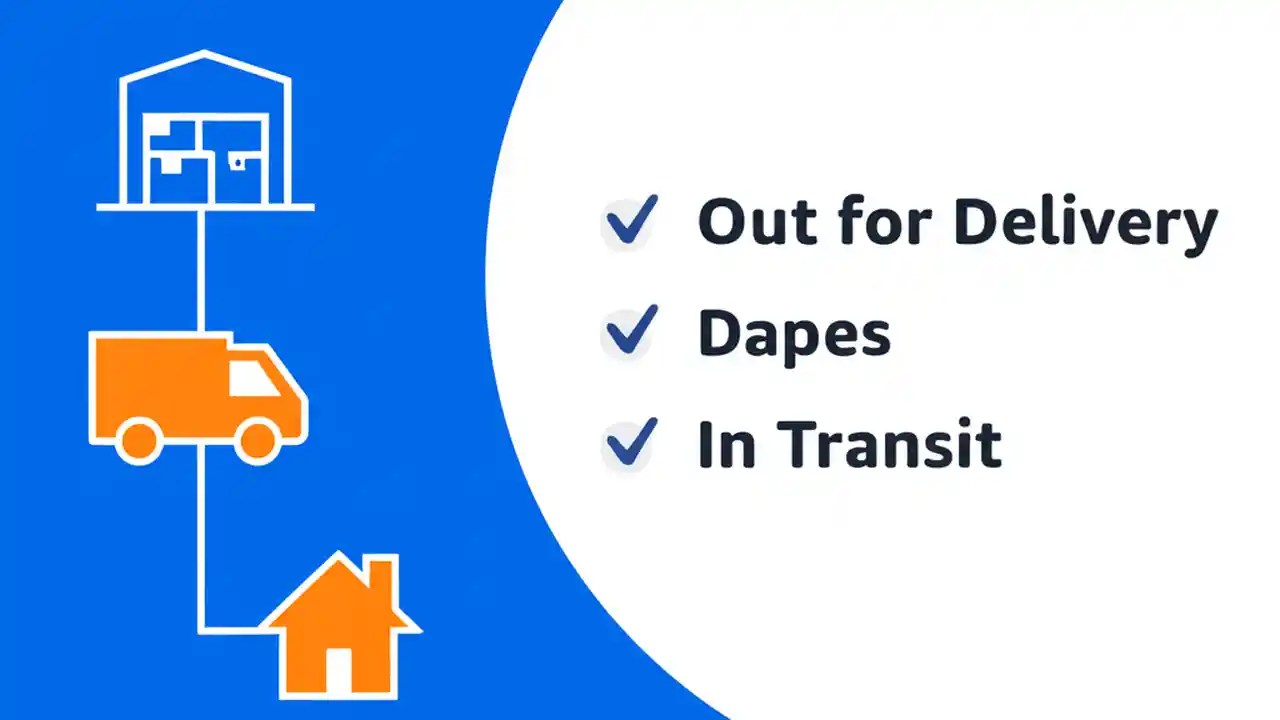 ✓ Out for Delivery
✓ Dapes
✓ In Transit