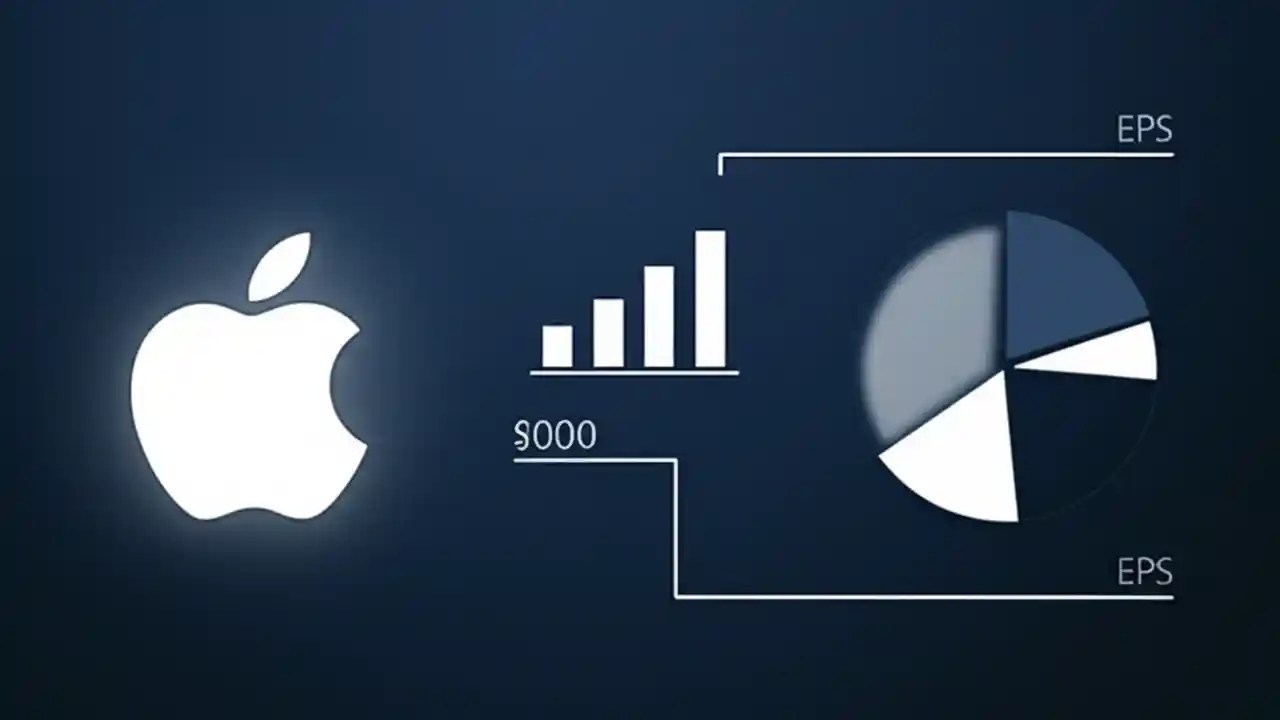 EPS

$000

EPS