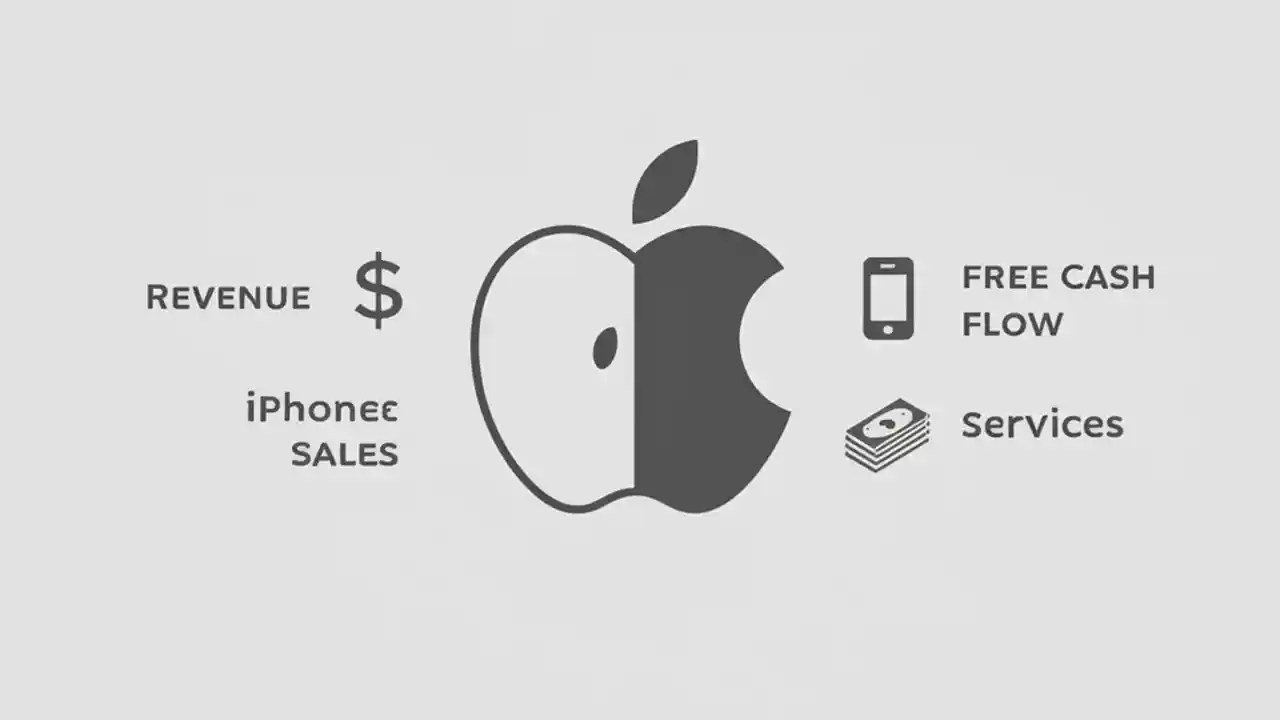 REVENUE $

iPhoneε SALES

FREE CASH FLOW

Services