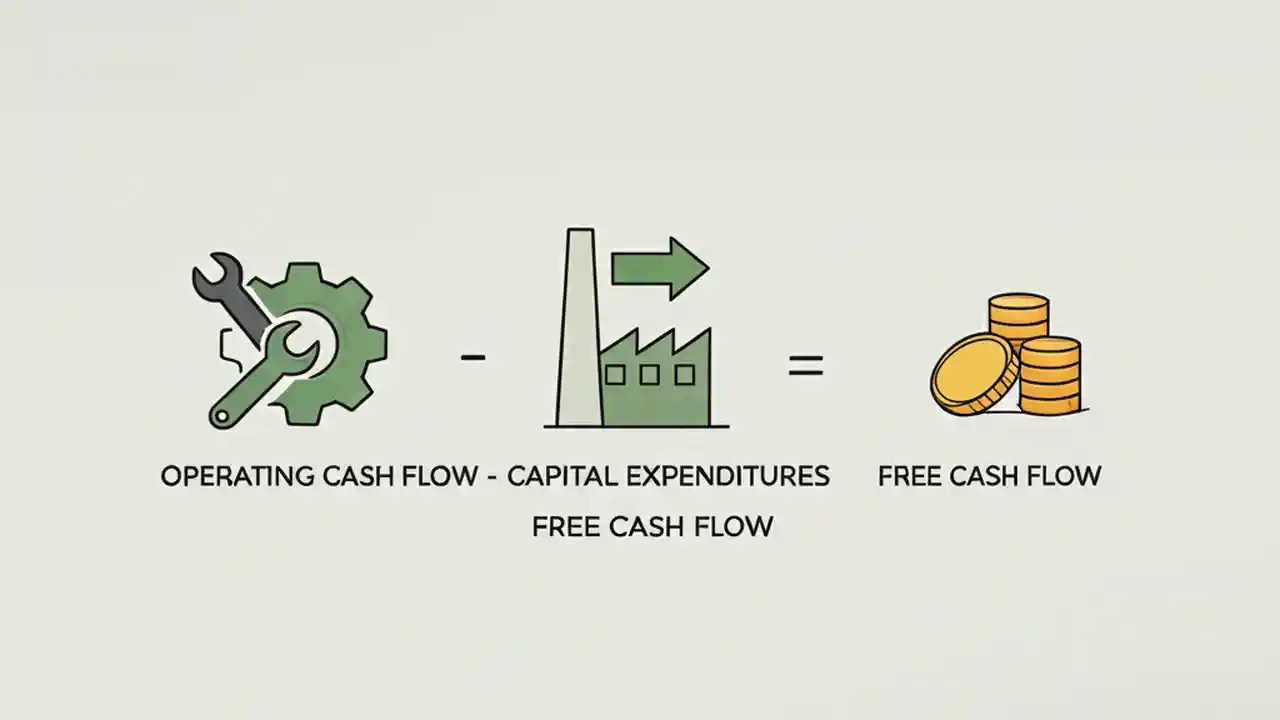 -

=

OPERATING CASH FLOW - CAPITAL EXPENDITURES

FREE CASH FLOW

FREE CASH FLOW