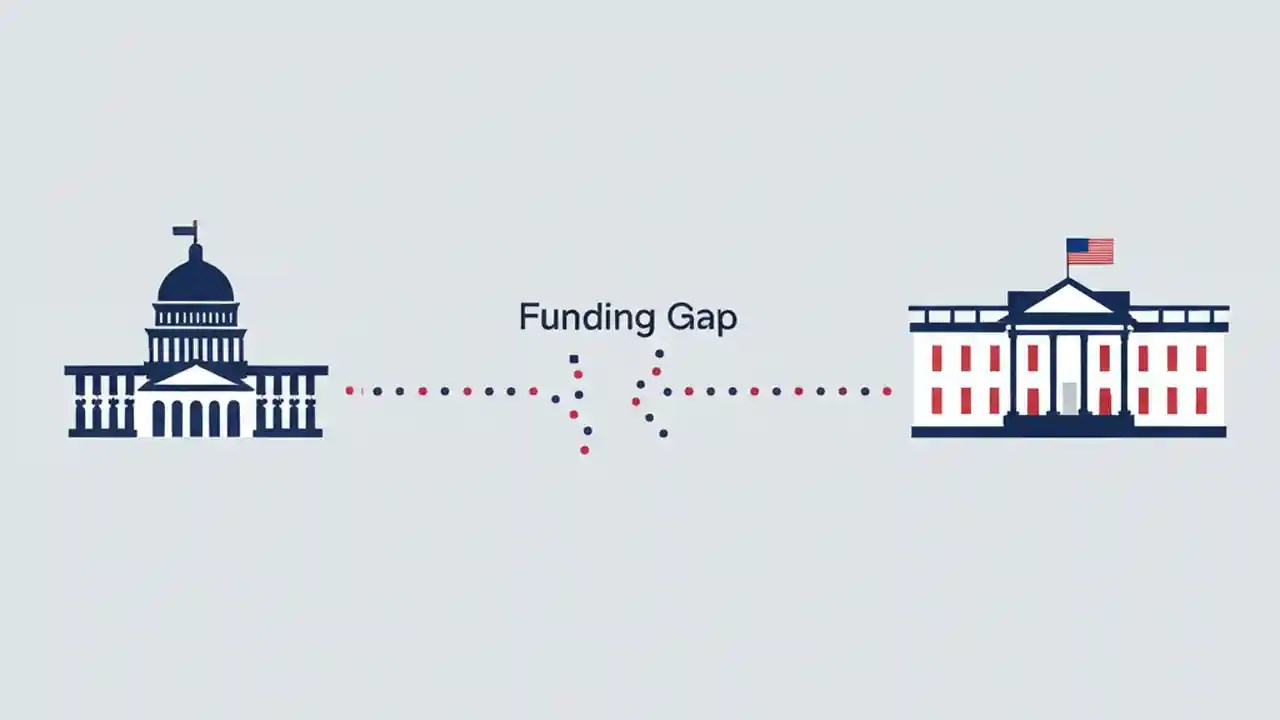 Funding Gap