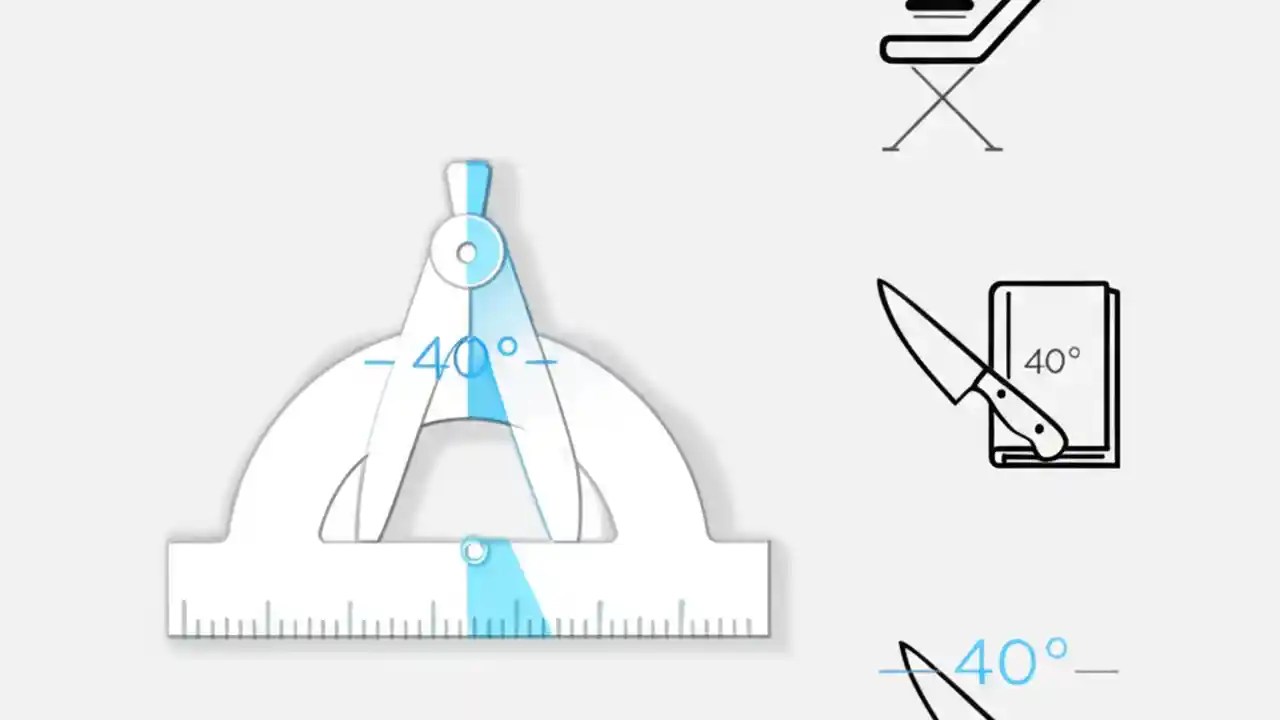 40°

40°

40°