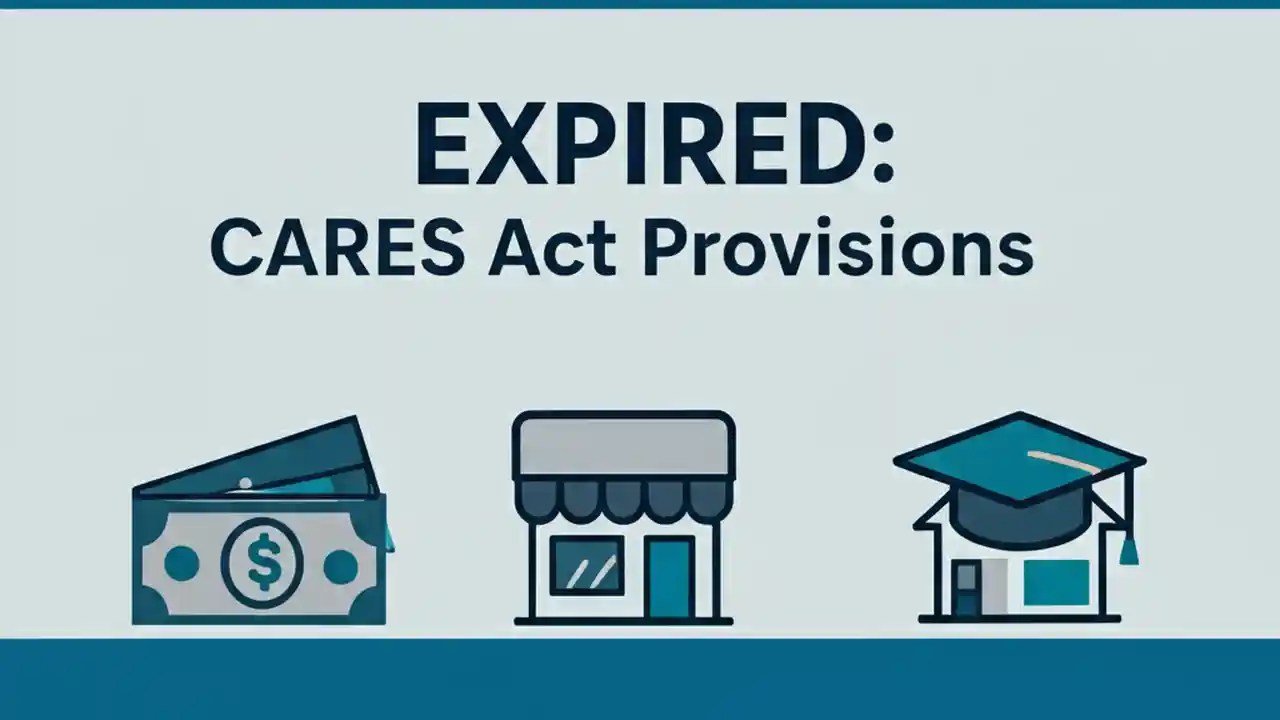 EXPIRED:
CARES Act Provisions

$