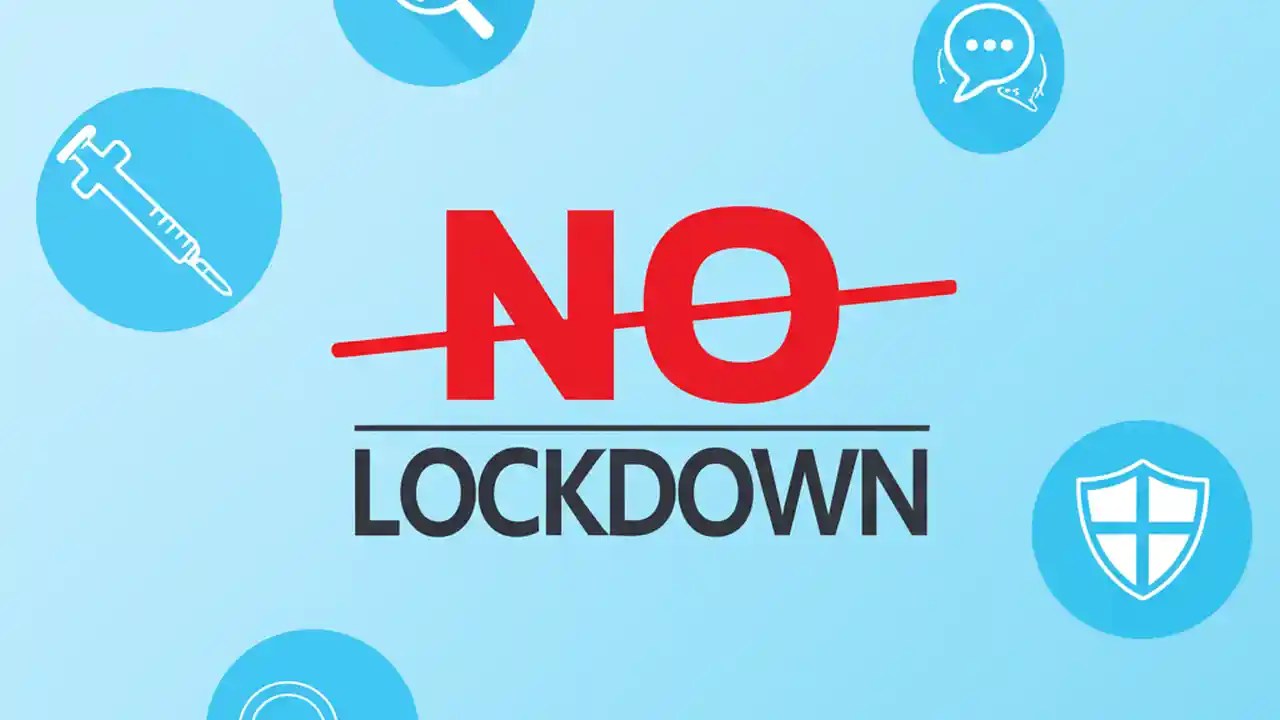 NO

LOCKDOWN