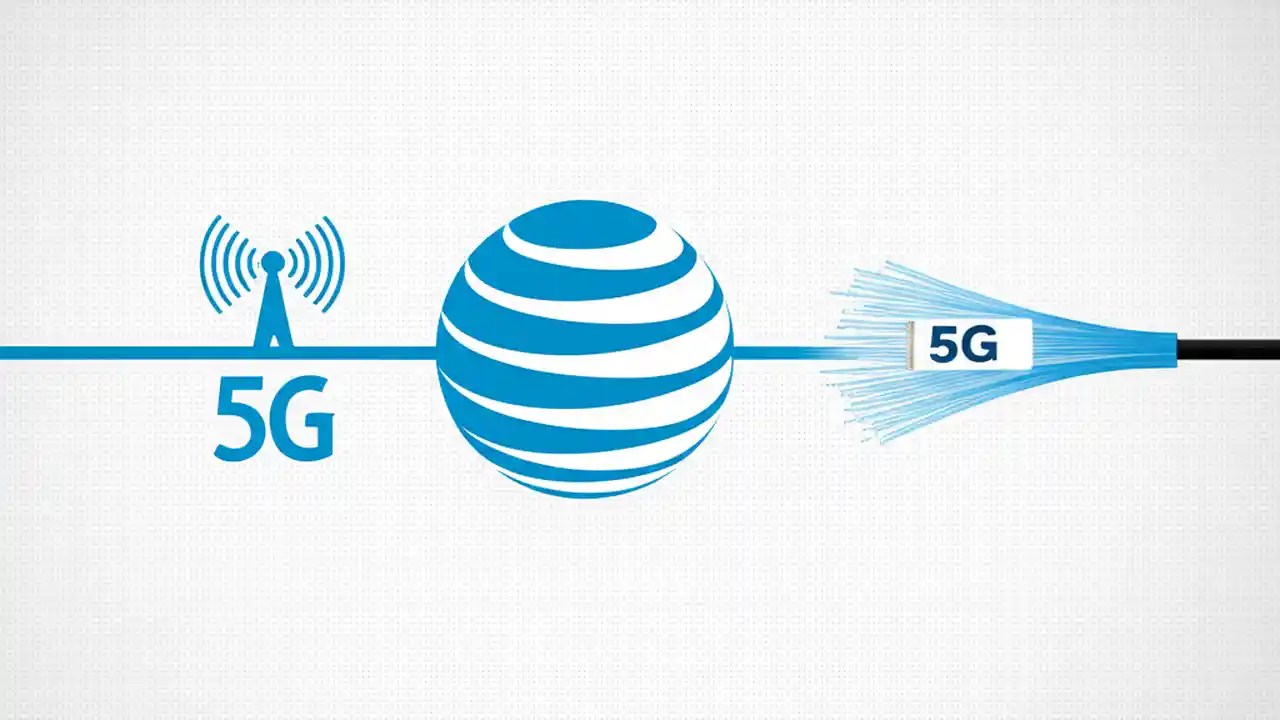 5G

5G