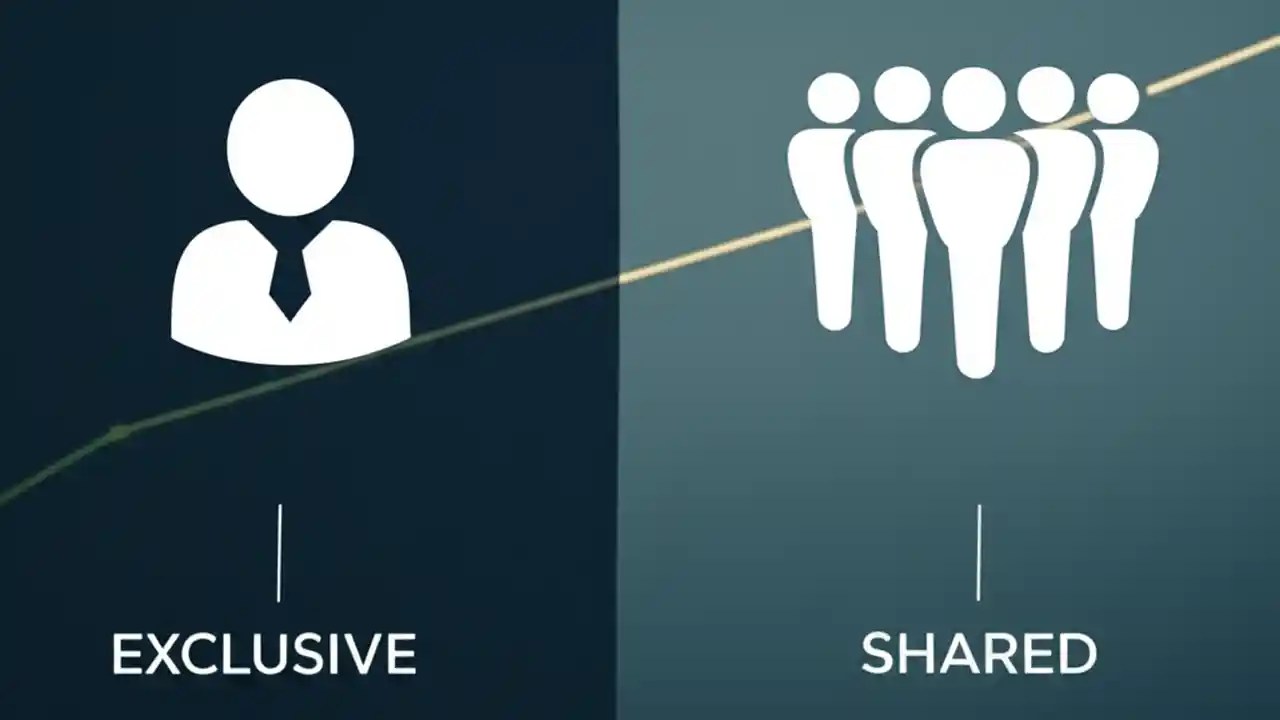 EXCLUSIVE

SHARED