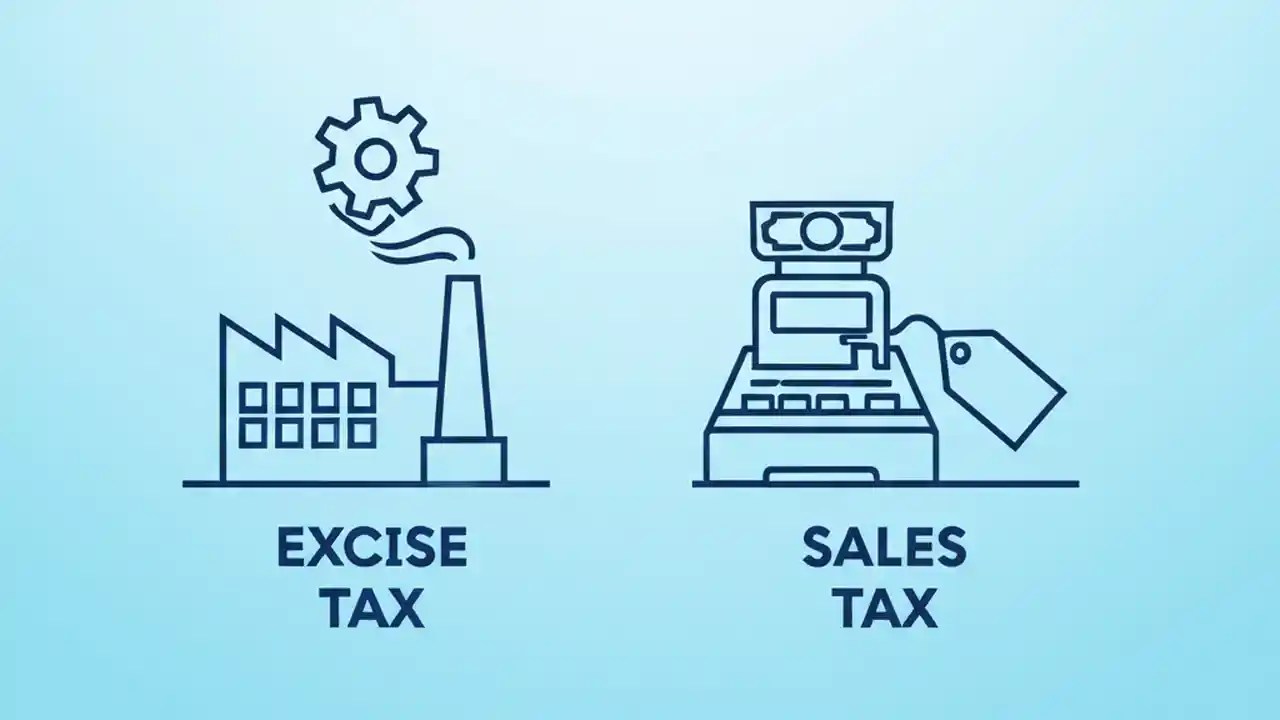 EXCISE TAX

SALES TAX