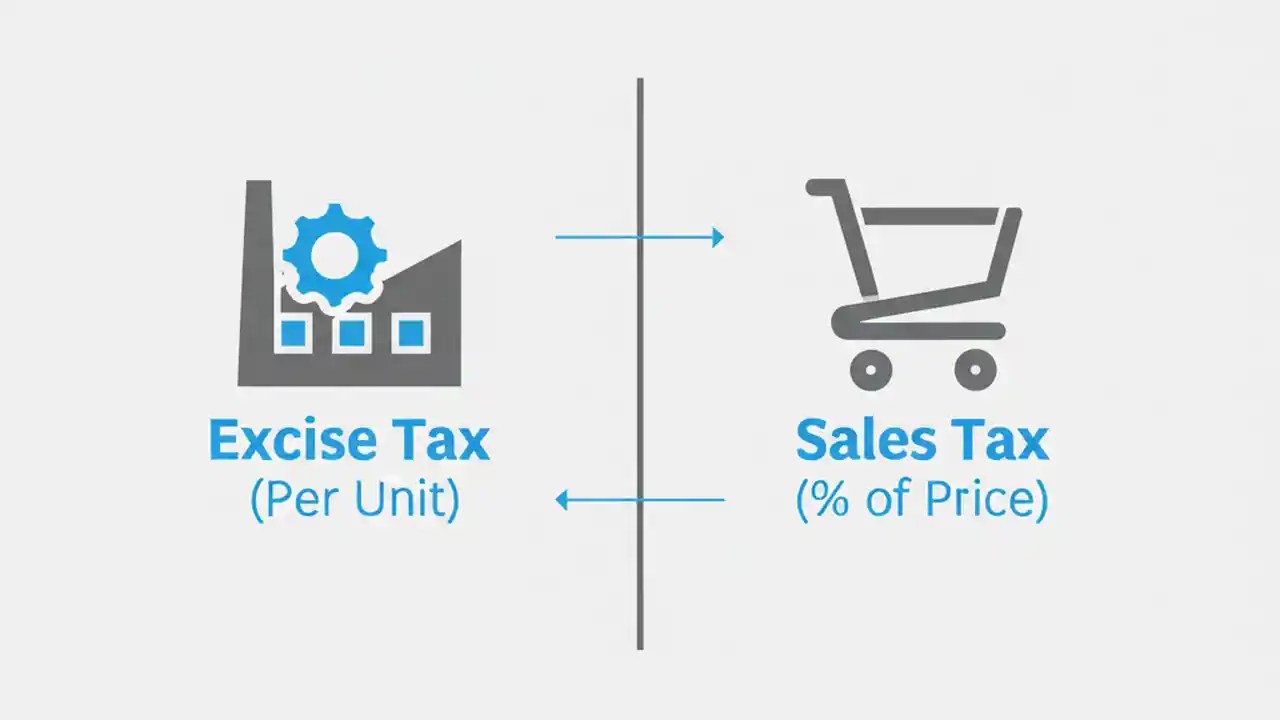 Excise Tax
(Per Unit)

Sales Tax
(% of Price)