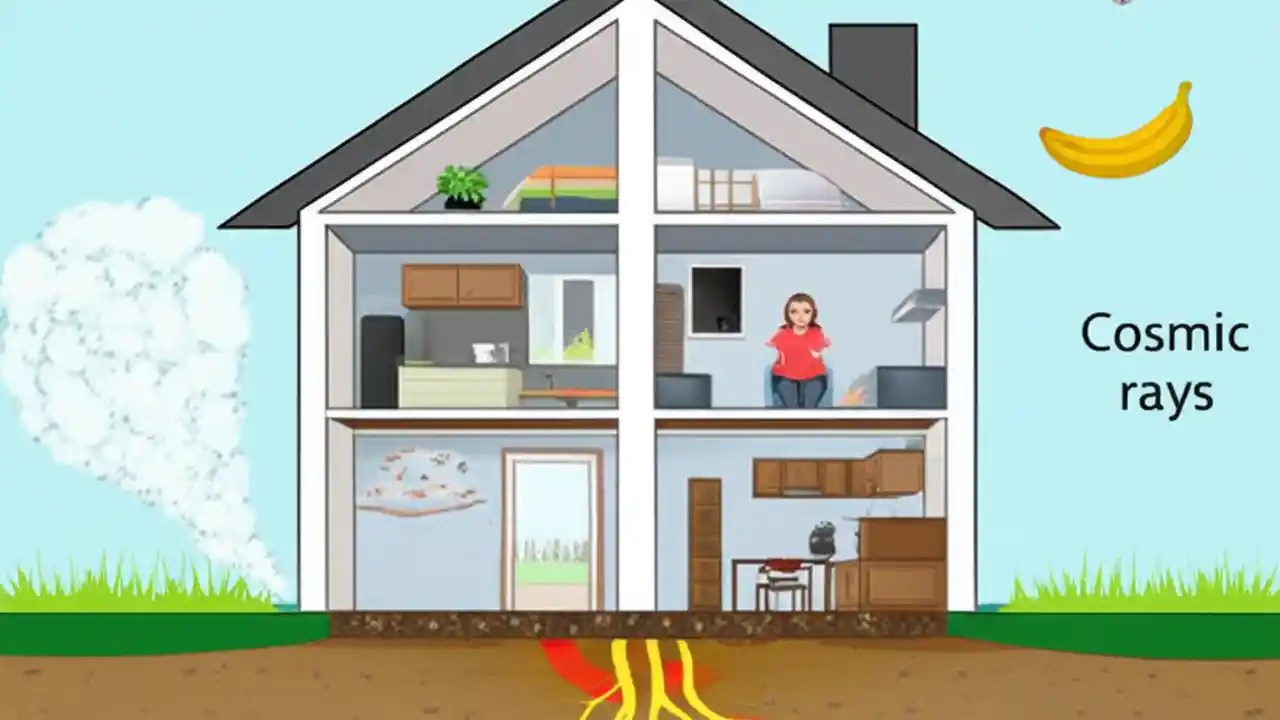 Cosmic rays