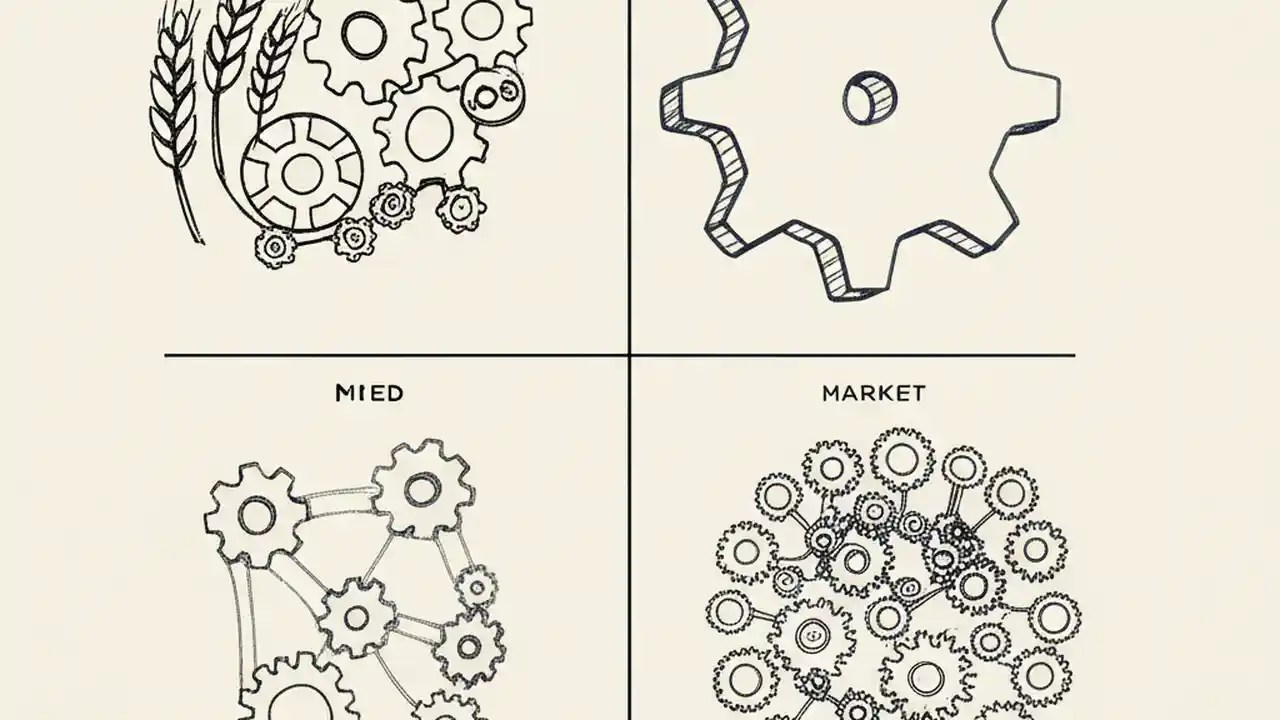 MIED

MARKET