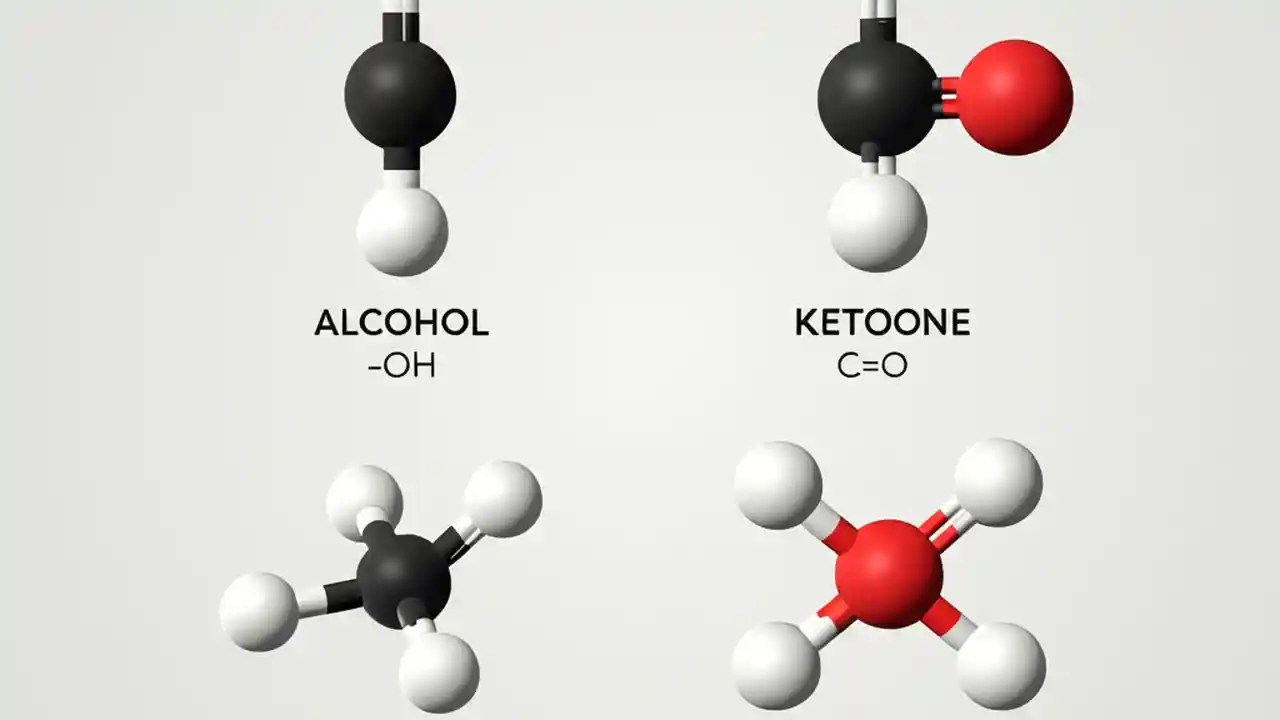 ALCOHOL
-OH

KETOONE
C=O