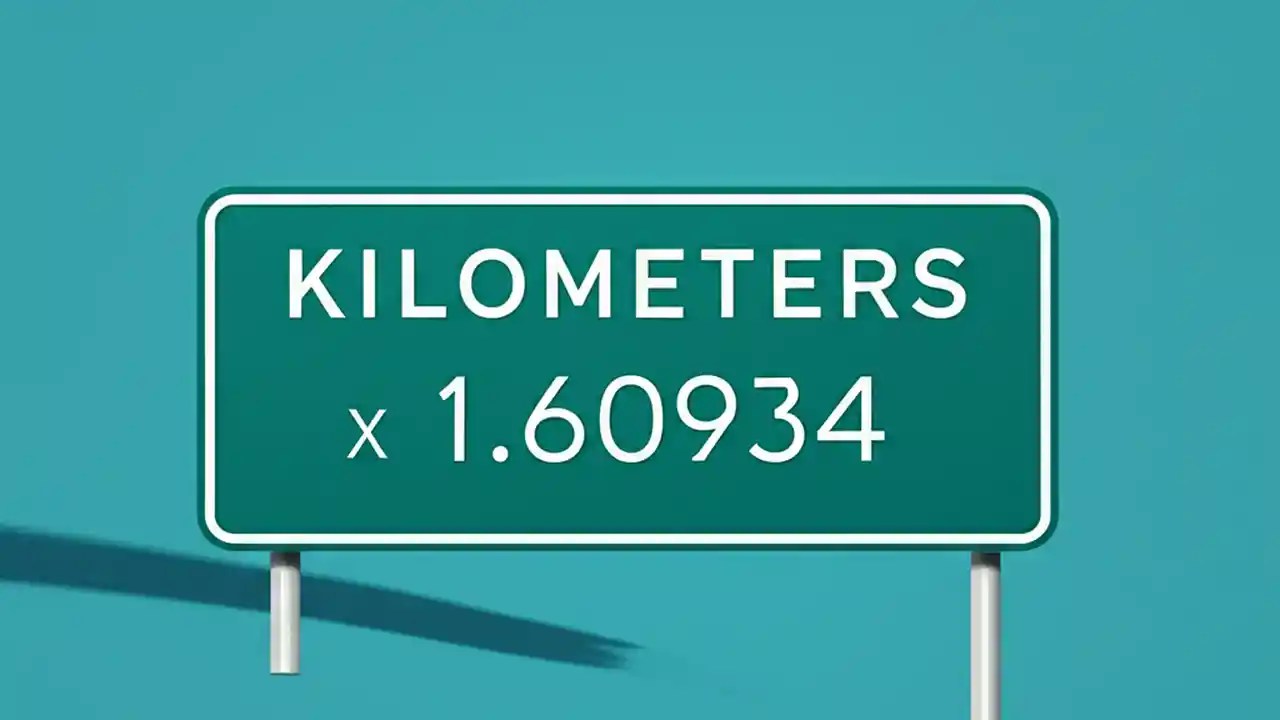 KILOMETERS

x 1.60934