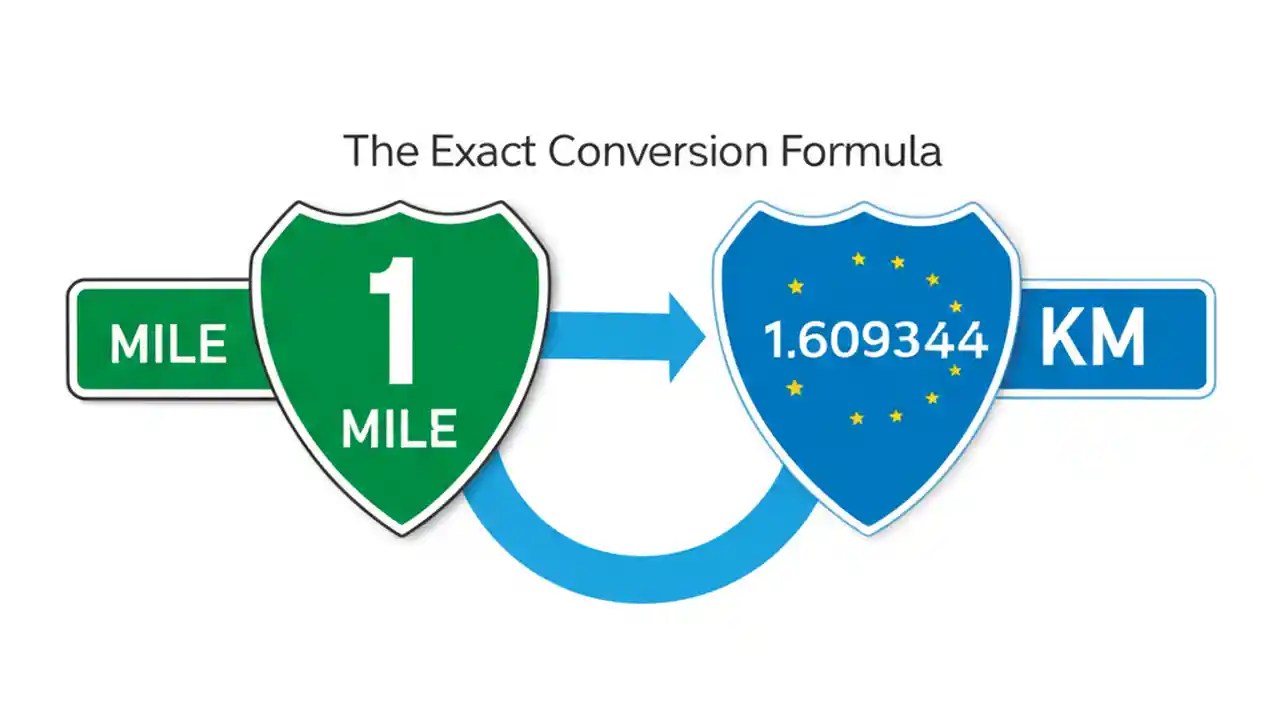 The Exact Conversion Formula

MILE

1
MILE

1.609344

KM