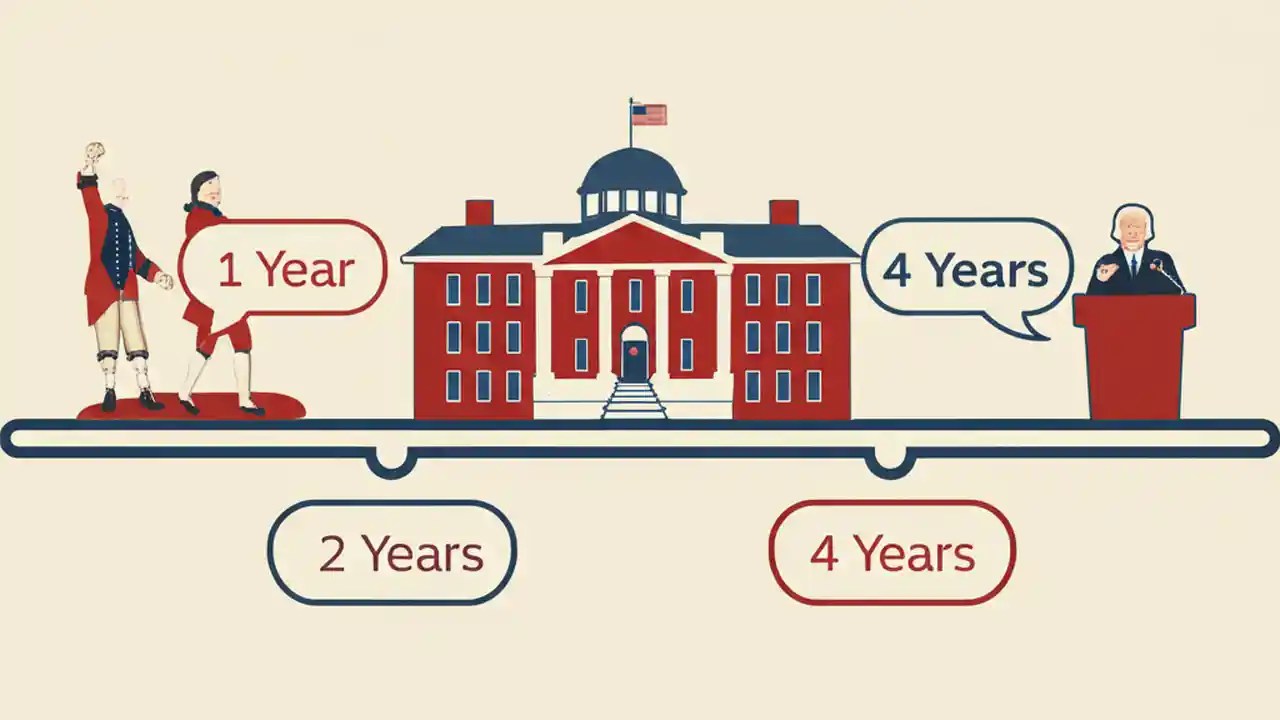 1 Year

4 Years

2 Years

4 Years