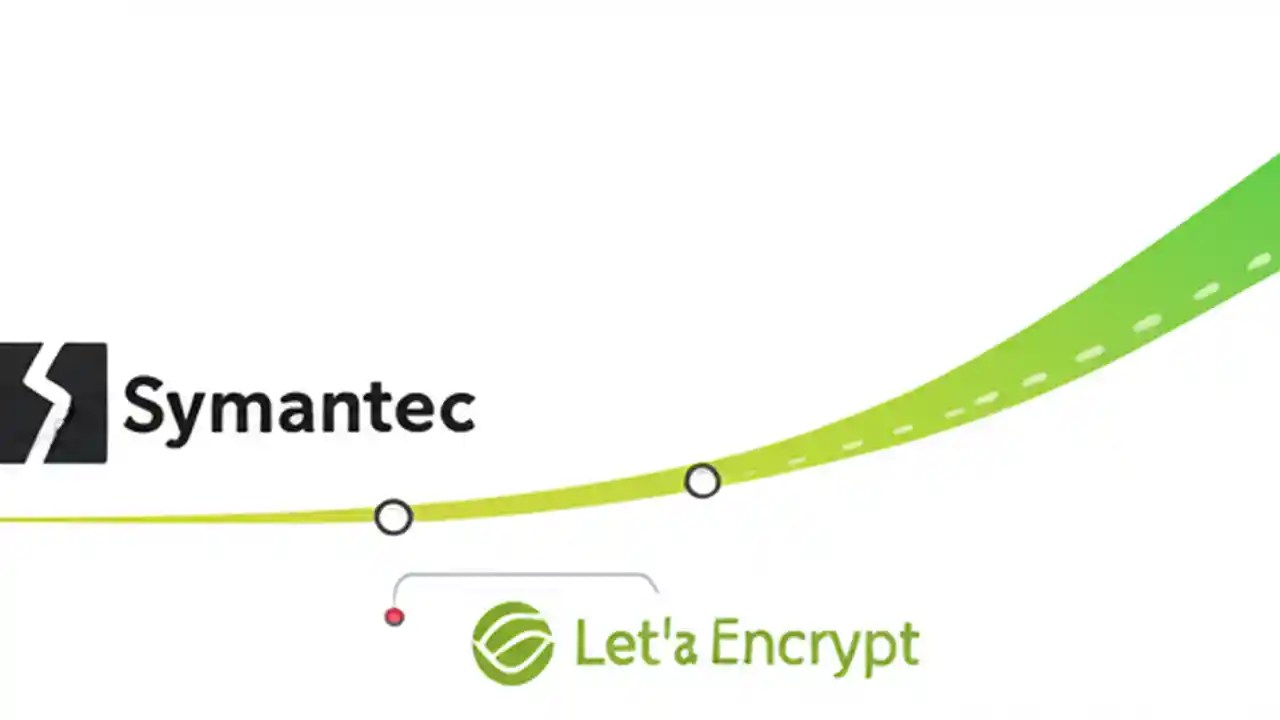 Symantec

Let'a Encrypt