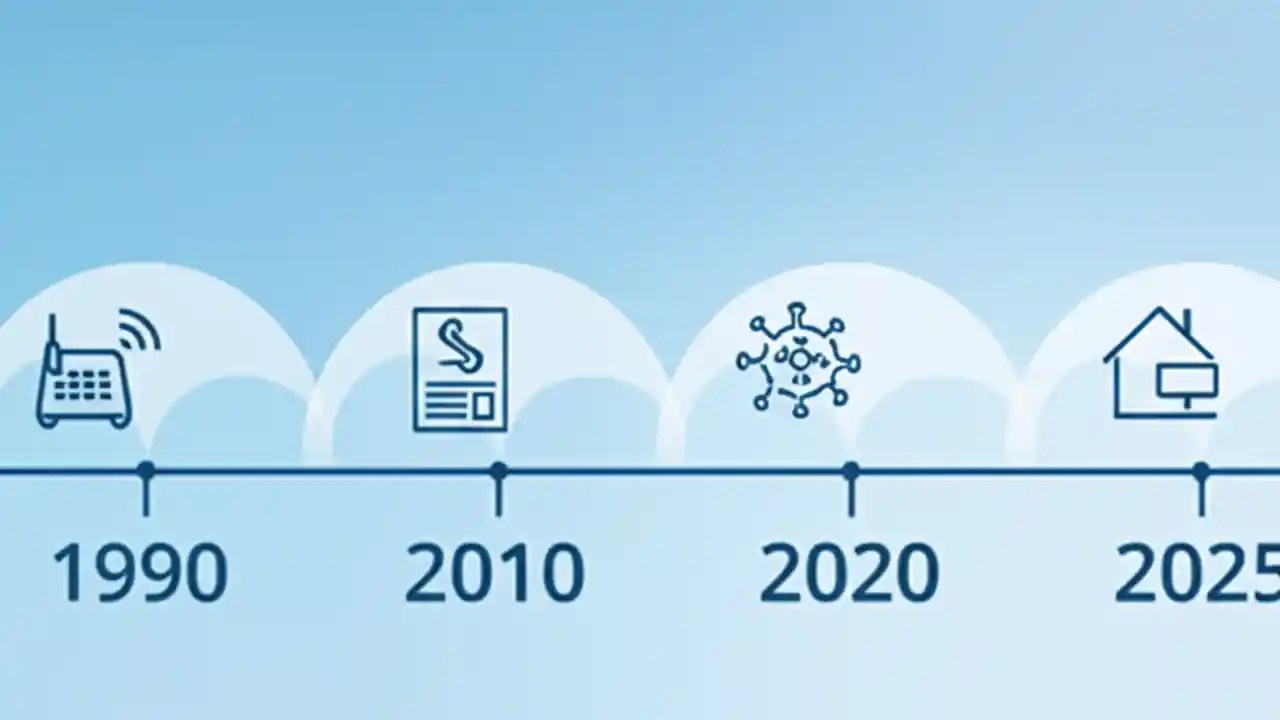 1990

2010

2020

2025