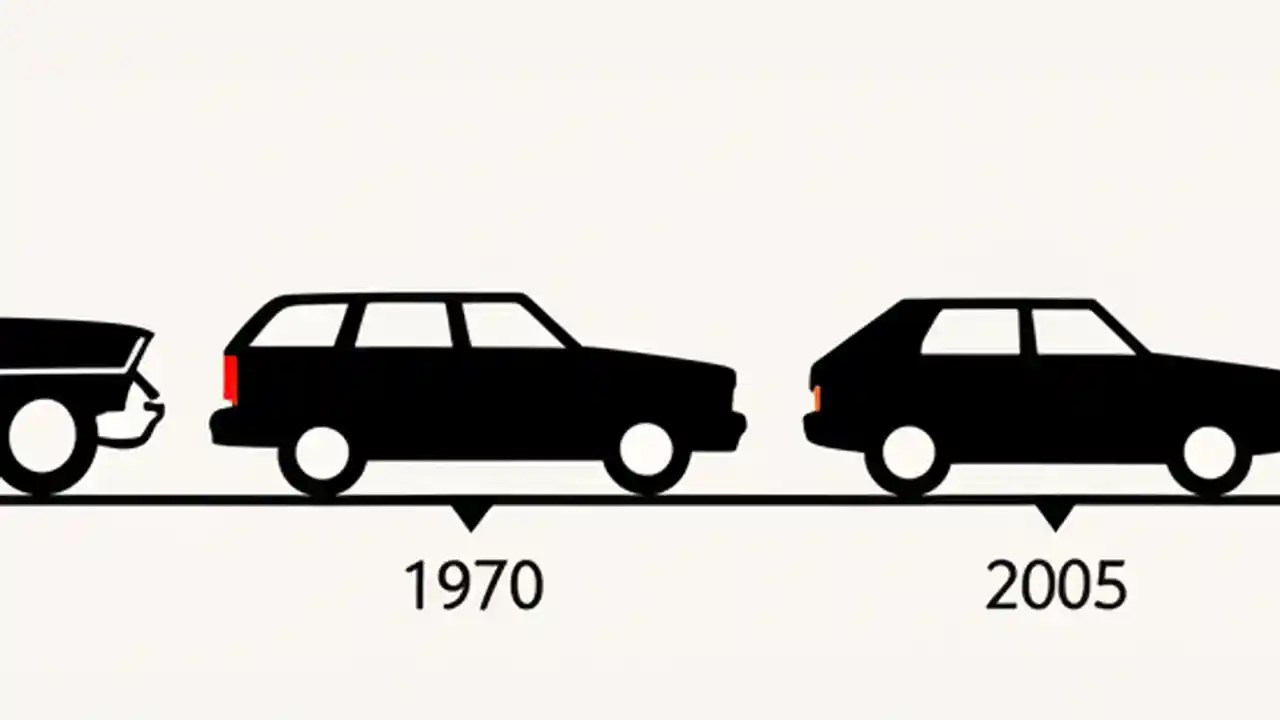 1970

2005