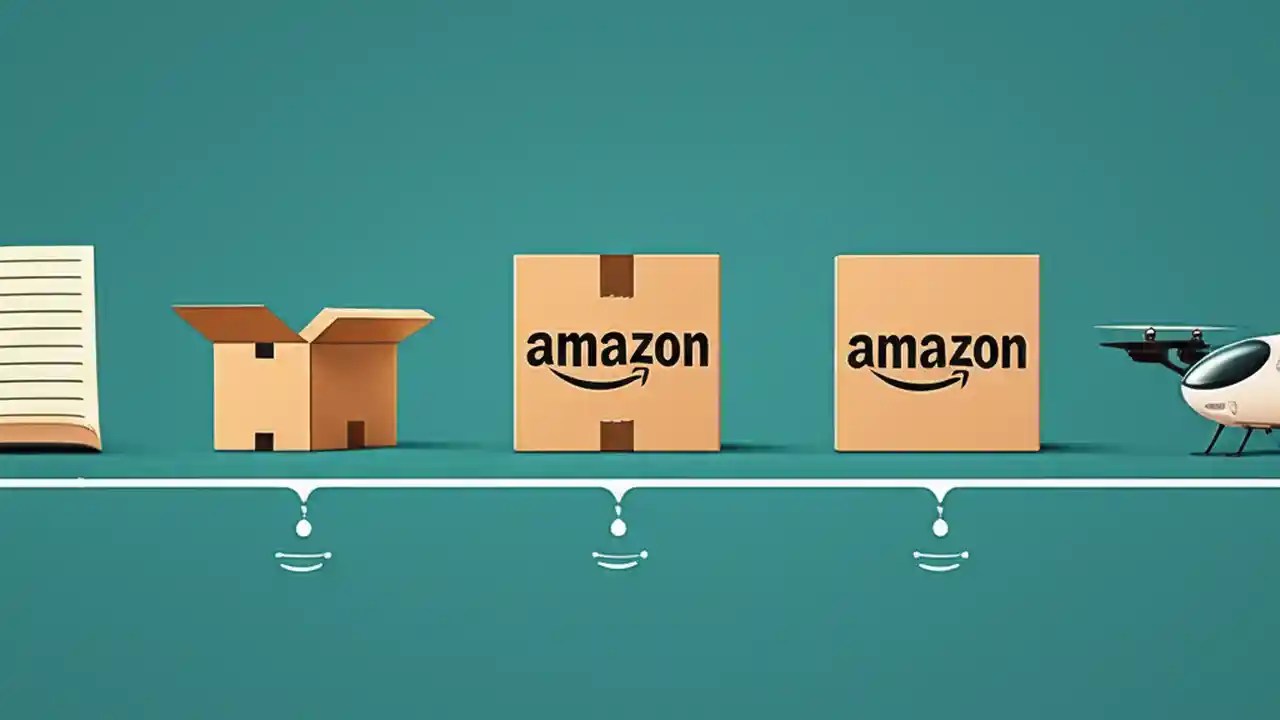 amazon

amazon