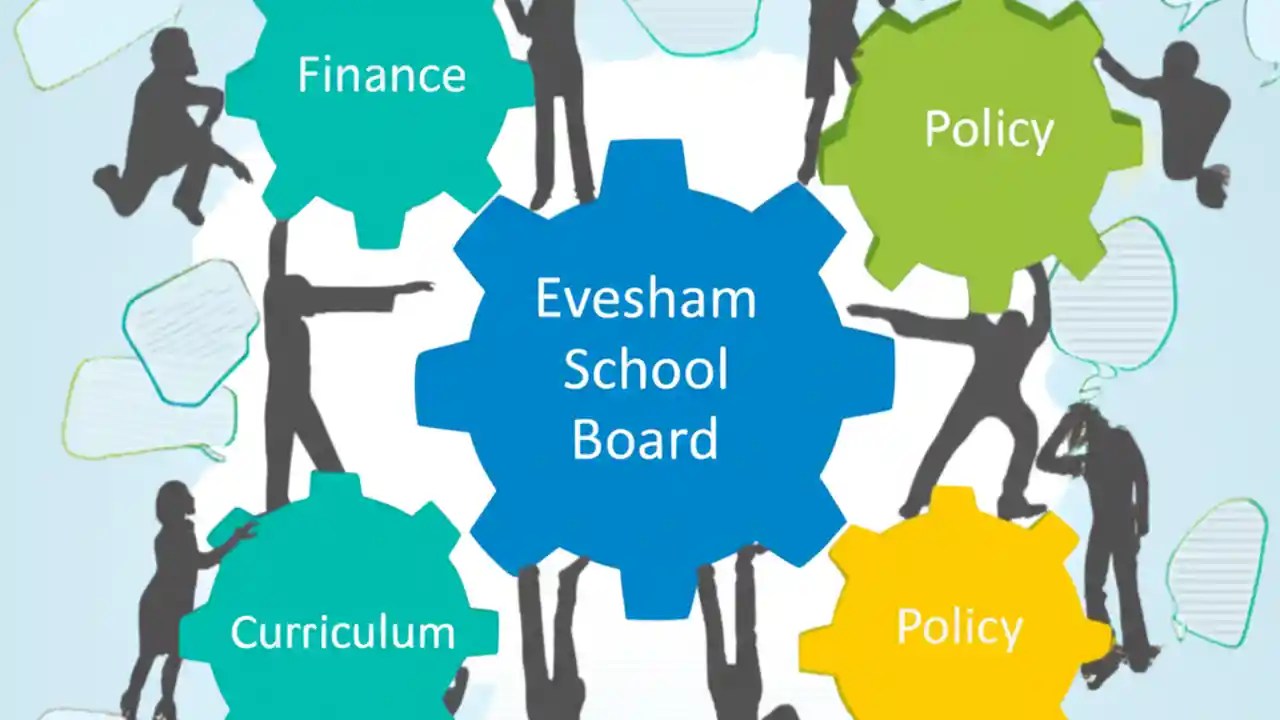 Finance

Policy

Evesham School Board

Curriculum

Policy