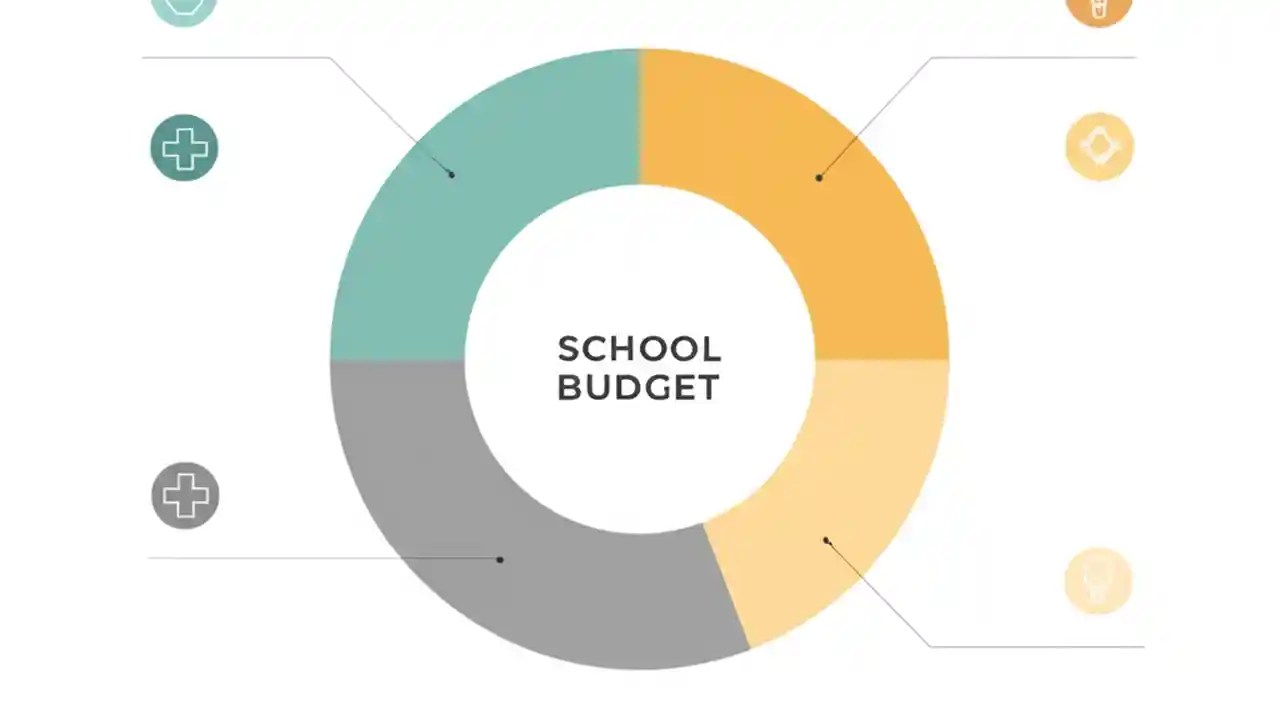 SCHOOL
BUDGET